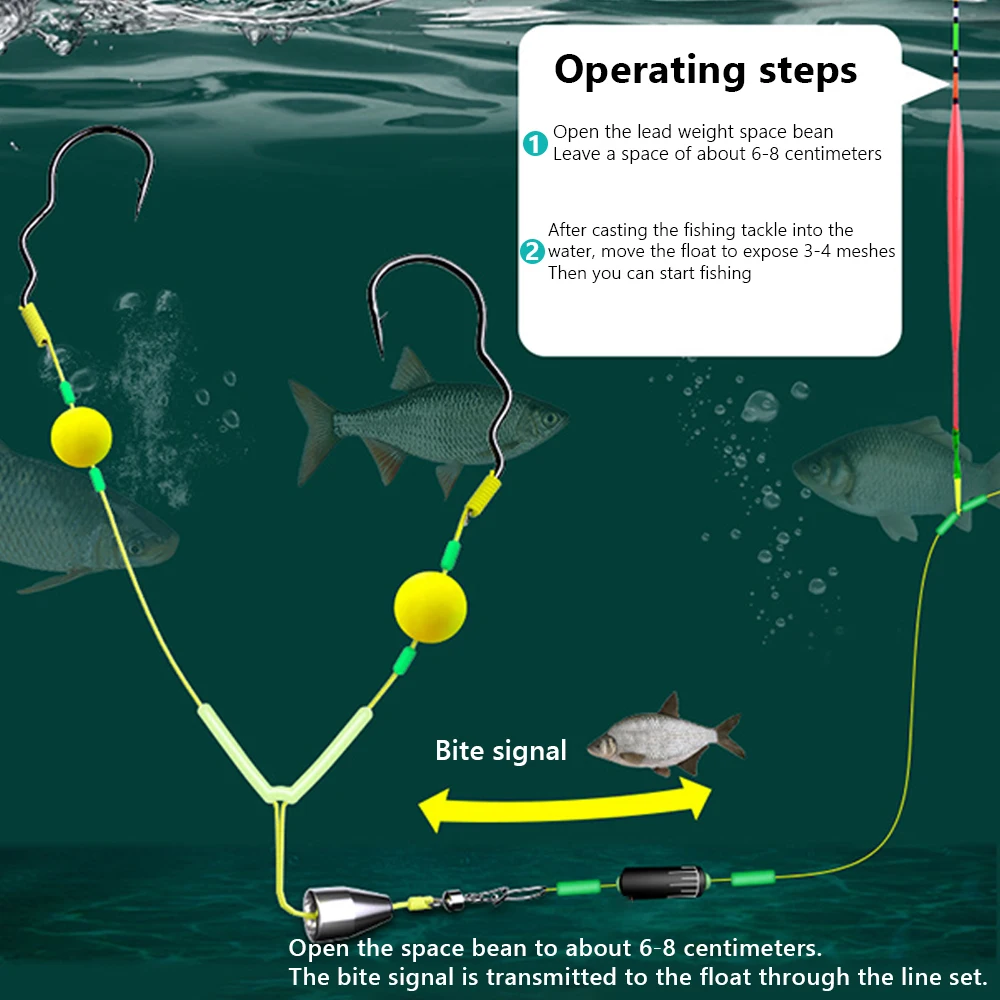 Operating steps

1 Open the lead weight space bean
Leave a space of about 6-8 centimeters

2 After casting the fishing tackle into the water, move the float to expose 3-4 meshes
Then you can start fishing

Bite signal

Open the space bean to about 6-8 centimeters.
The bite signal is transmitted to the float through the line set.