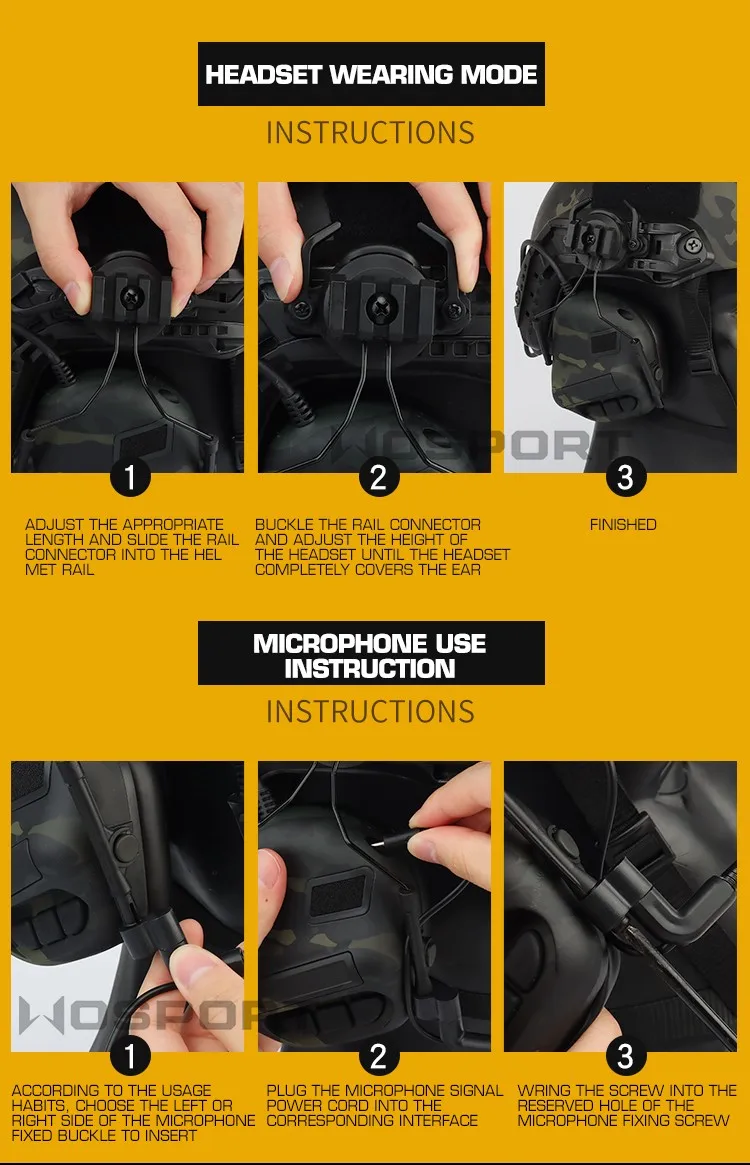 HEADSET WEARING MODE

INSTRUCTIONS

WOSPORT

1

ADJUST THE APPROPRIATE LENGTH AND SLIDE THE RAIL CONNECTOR INTO THE HEL MET RAIL

2

BUCKLE THE RAIL CONNECTOR AND ADJUST THE HEIGHT OF THE HEADSET UNTIL THE HEADSET COMPLETELY COVERS THE EAR

3

FINISHED

MICROPHONE USE INSTRUCTION

INSTRUCTIONS

WOSPORT

1

ACCORDING TO THE USAGE HABITS, CHOOSE THE LEFT OR RIGHT SIDE OF THE MICROPHONE FIXED BUCKLE TO INSERT

2

PLUG THE MICROPHONE SIGNAL POWER CORD INTO THE CORRESPONDING INTERFACE

3

WRING THE SCREW INTO THE RESERVED HOLE OF THE MICROPHONE FIXING SCREW