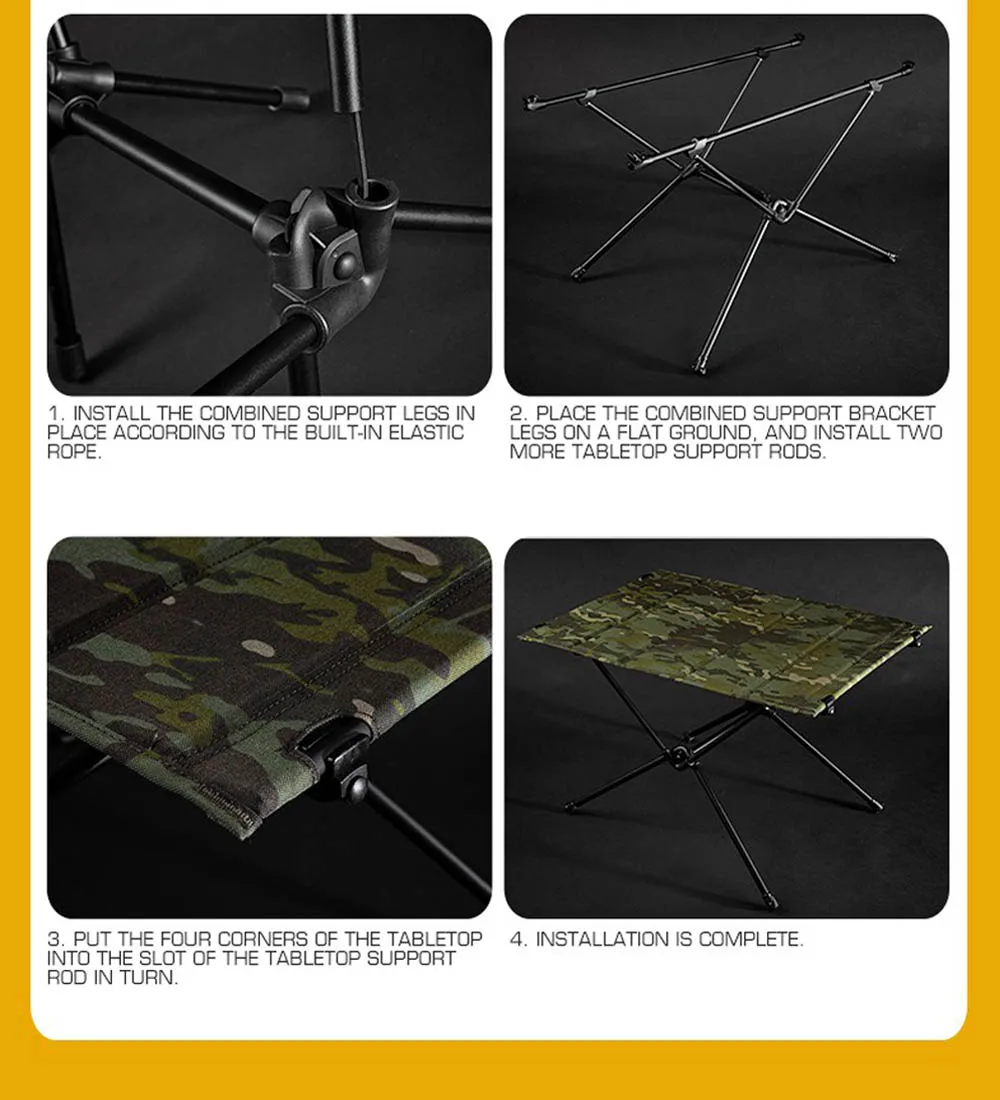 1. INSTALL THE COMBINED SUPPORT LEGS IN PLACE ACCORDING TO THE BUILT-IN ELASTIC ROPE.

2. PLACE THE COMBINED SUPPORT BRACKET LEGS ON A FLAT GROUND, AND INSTALL TWO MORE TABLETOP SUPPORT RODS.

3. PUT THE FOUR CORNERS OF THE TABLETOP INTO THE SLOT OF THE TABLETOP SUPPORT ROD IN TURN.

4. INSTALLATION IS COMPLETE.