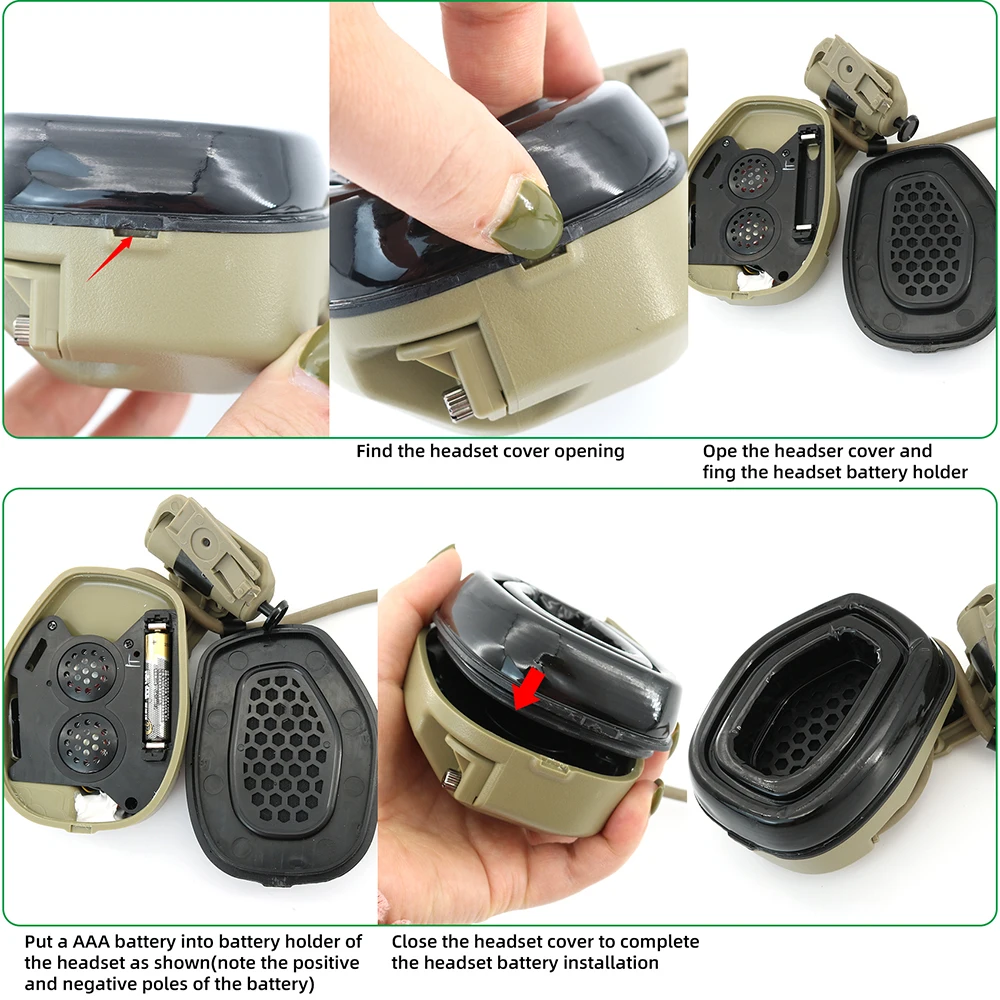 Find the headset cover opening

Ope the headser cover and fing the headset battery holder

Put a AAA battery into battery holder of the headset as shown(note the positive and negative poles of the battery)

Close the headset cover to complete the headset battery installation