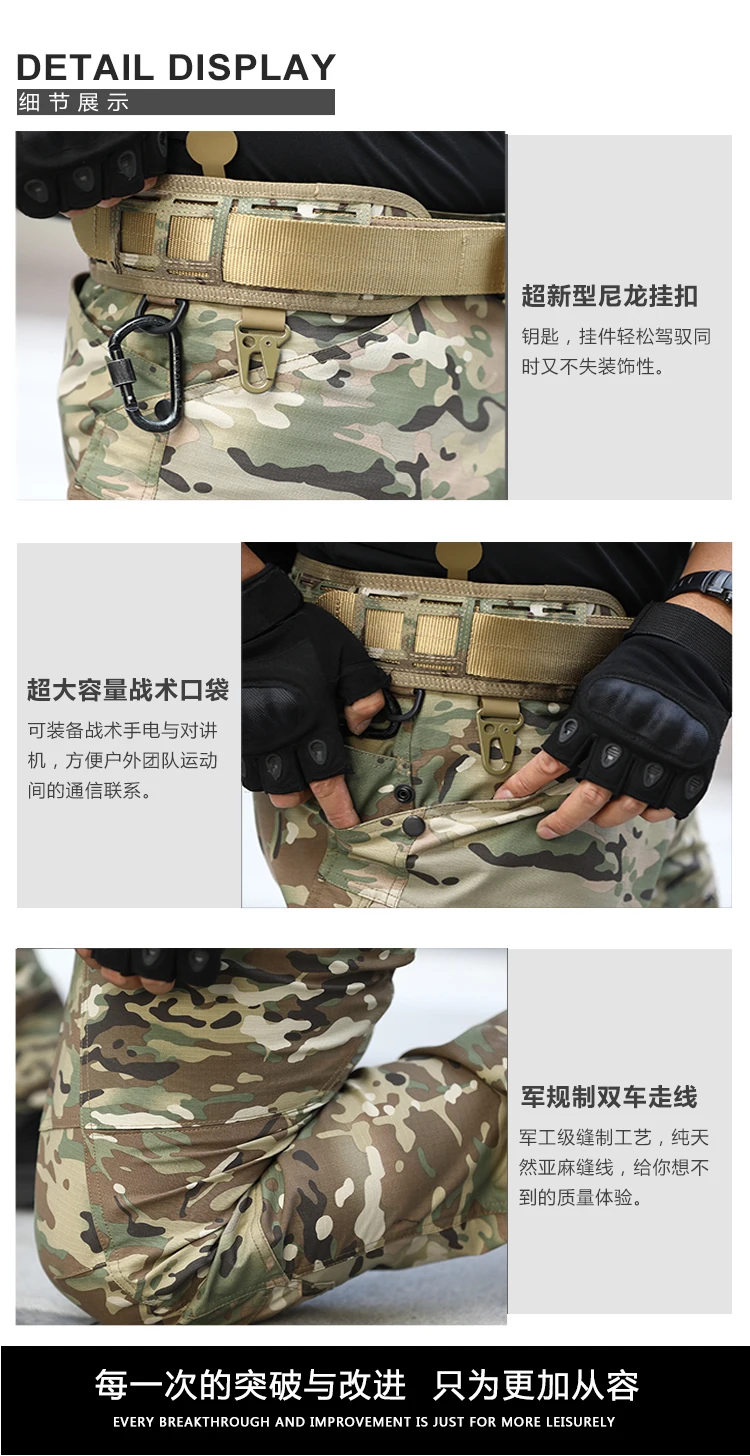 DETAIL DISPLAY
细节展示

超新型尼龙挂扣

钥匙，挂件轻松驾驭同时又不失装饰性。

超大容量战术口袋

可装备战术手电与对讲机，方便户外团队运动间的通信联系。

军规制双车走线

军工级缝制工艺，纯天然亚麻缝线，给你想不到的质量体验。

每一次的突破与改进 只为更加从容

EVERY BREAKTHROUGH AND IMPROVEMENT IS JUST FOR MORE LEISURELY