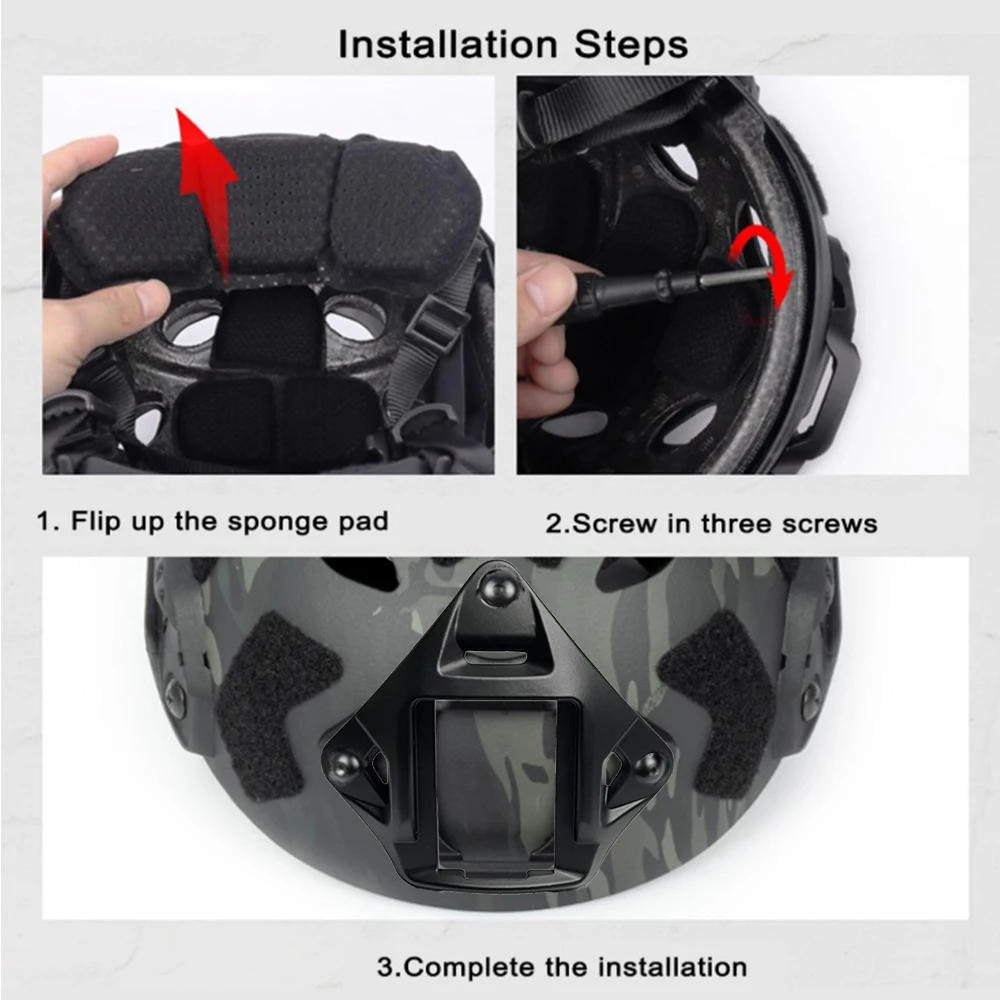 Installation Steps

1. Flip up the sponge pad

2.Screw in three screws

3.Complete the installation