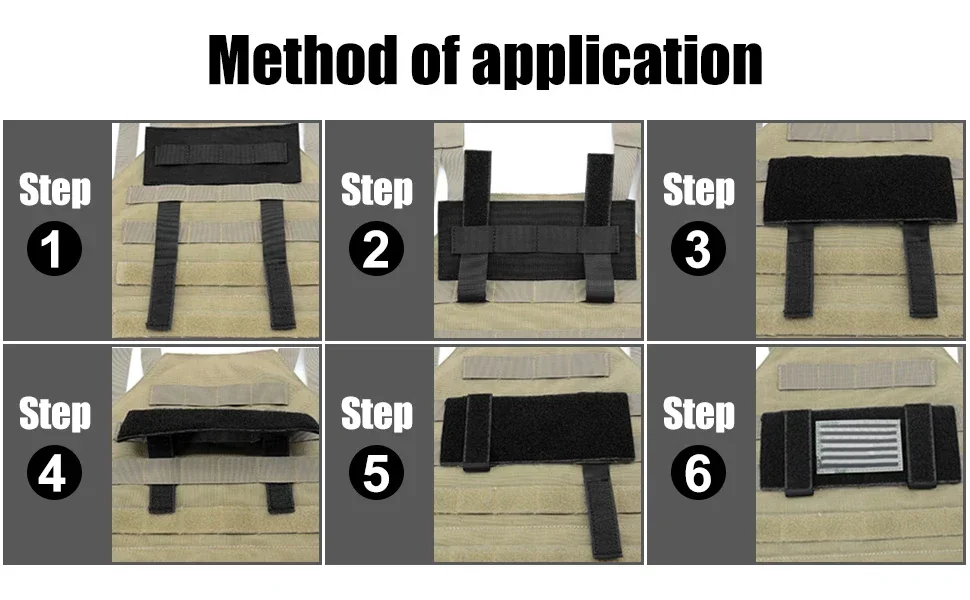 Method of application

Step 1

Step 2

Step 3

Step 4

Step 5

Step 6