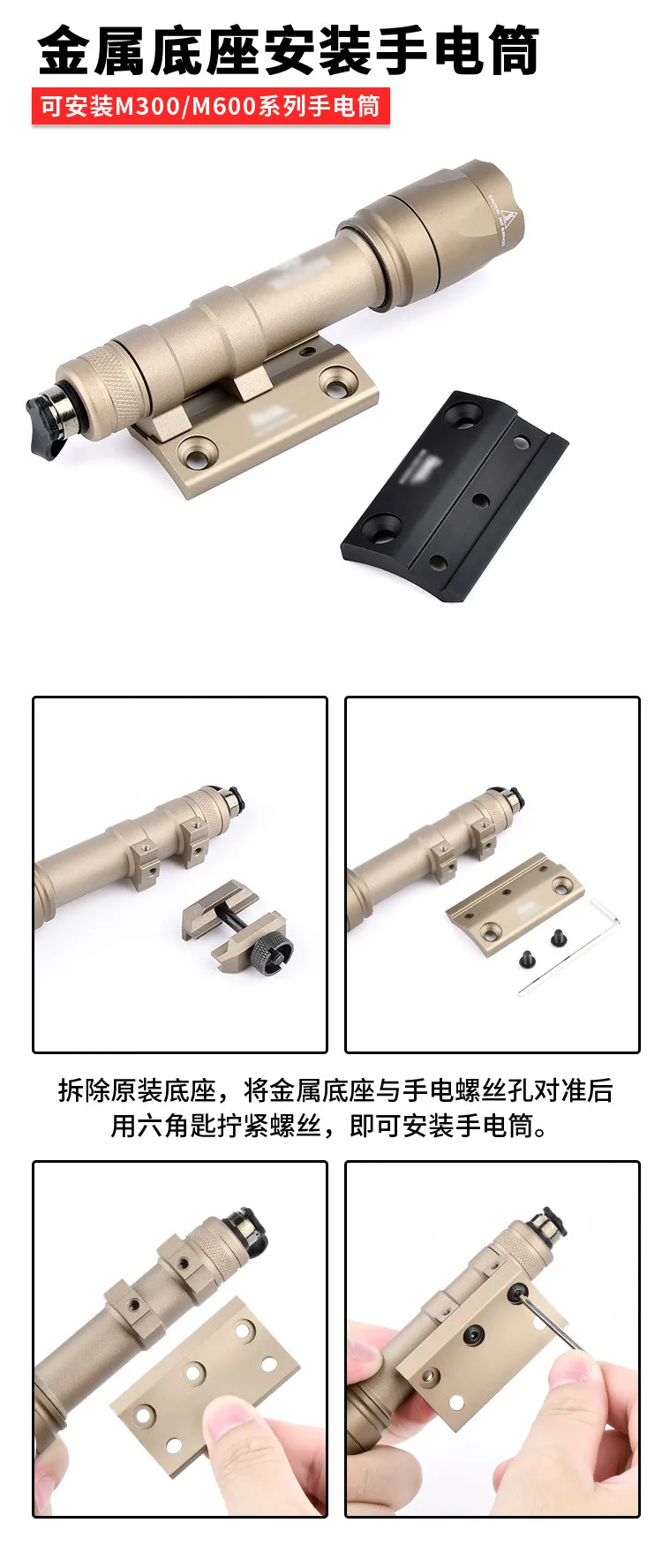 金属底座安装手电筒

可安装M300/M600系列手电筒

拆除原装底座，将金属底座与手电螺丝孔对准后用六角匙拧紧螺丝，即可安装手电筒。