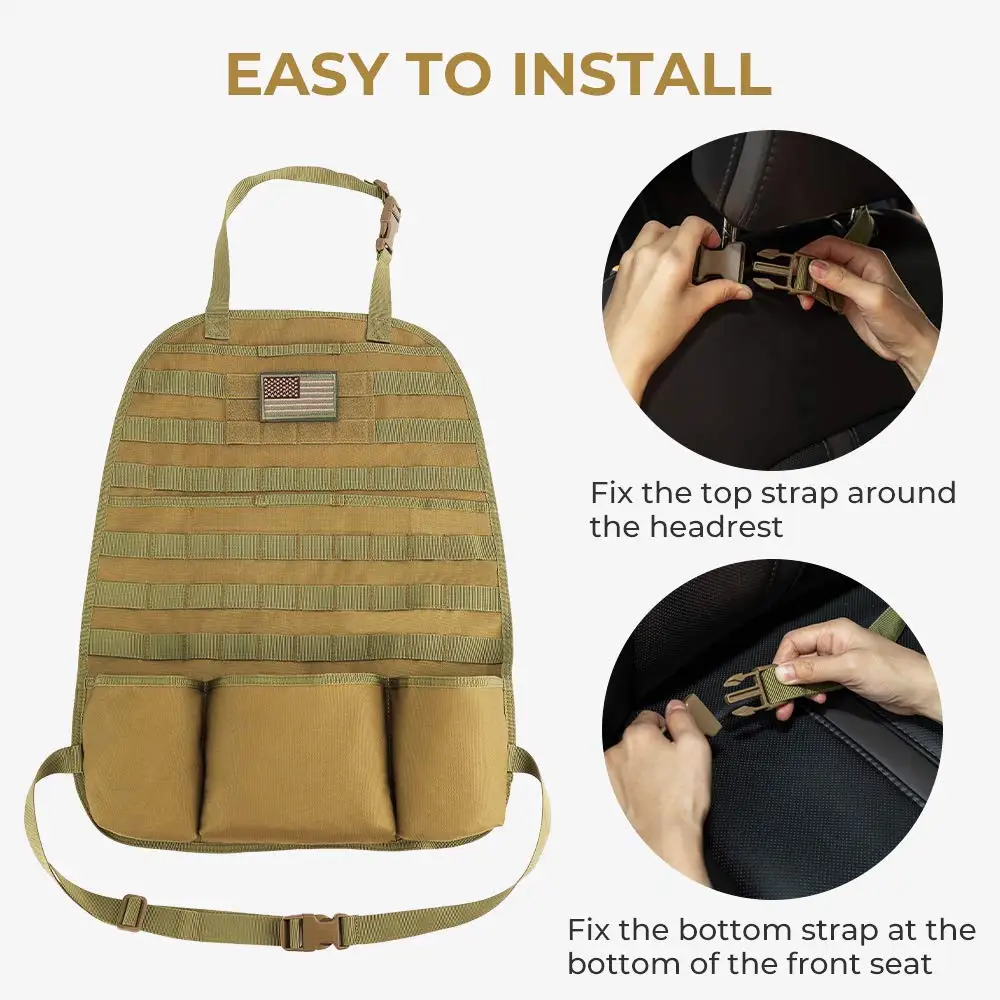 EASY TO INSTALL

Fix the top strap around the headrest

Fix the bottom strap at the bottom of the front seat