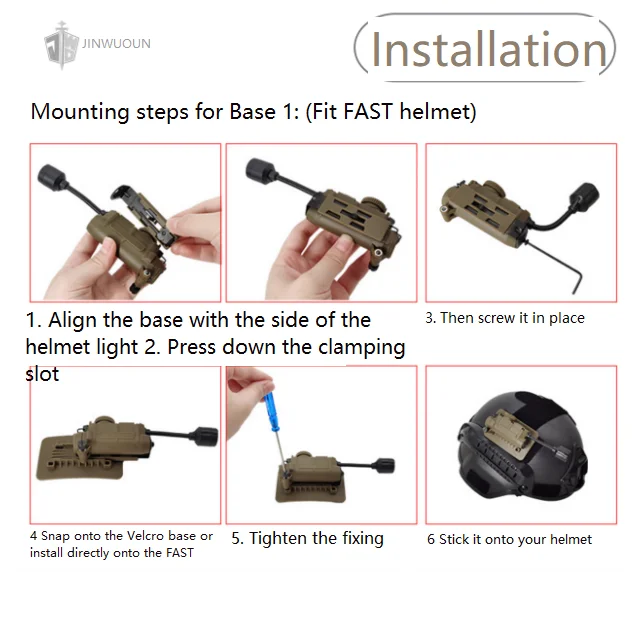 JINWUOUN

Installation

Mounting steps for Base 1: (Fit FAST helmet)

1. Align the base with the side of the helmet light 2. Press down the clamping slot

3. Then screw it in place

4 Snap onto the Velcro base or install directly onto the FAST

5. Tighten the fixing

6 Stick it onto your helmet