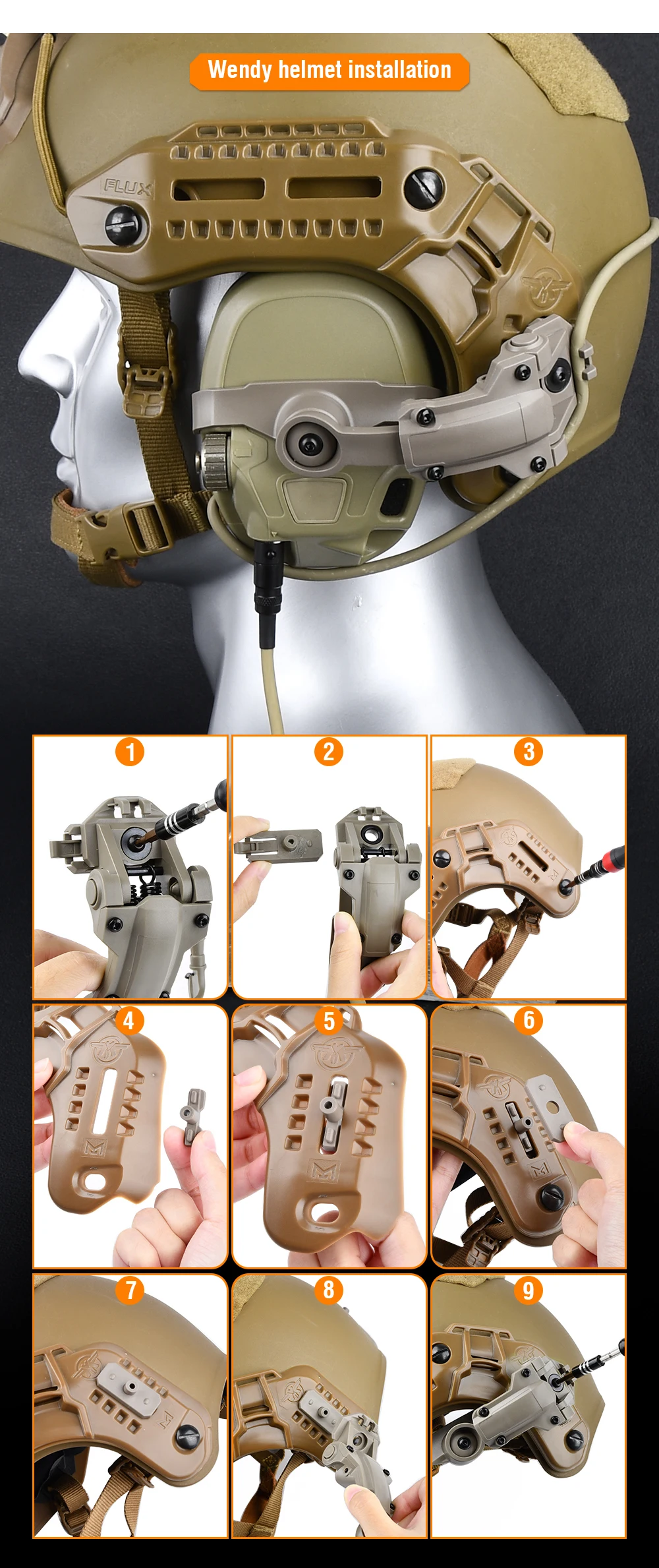 Wendy helmet installation

FLUX

1

2

3

4

5

6

7

8

9