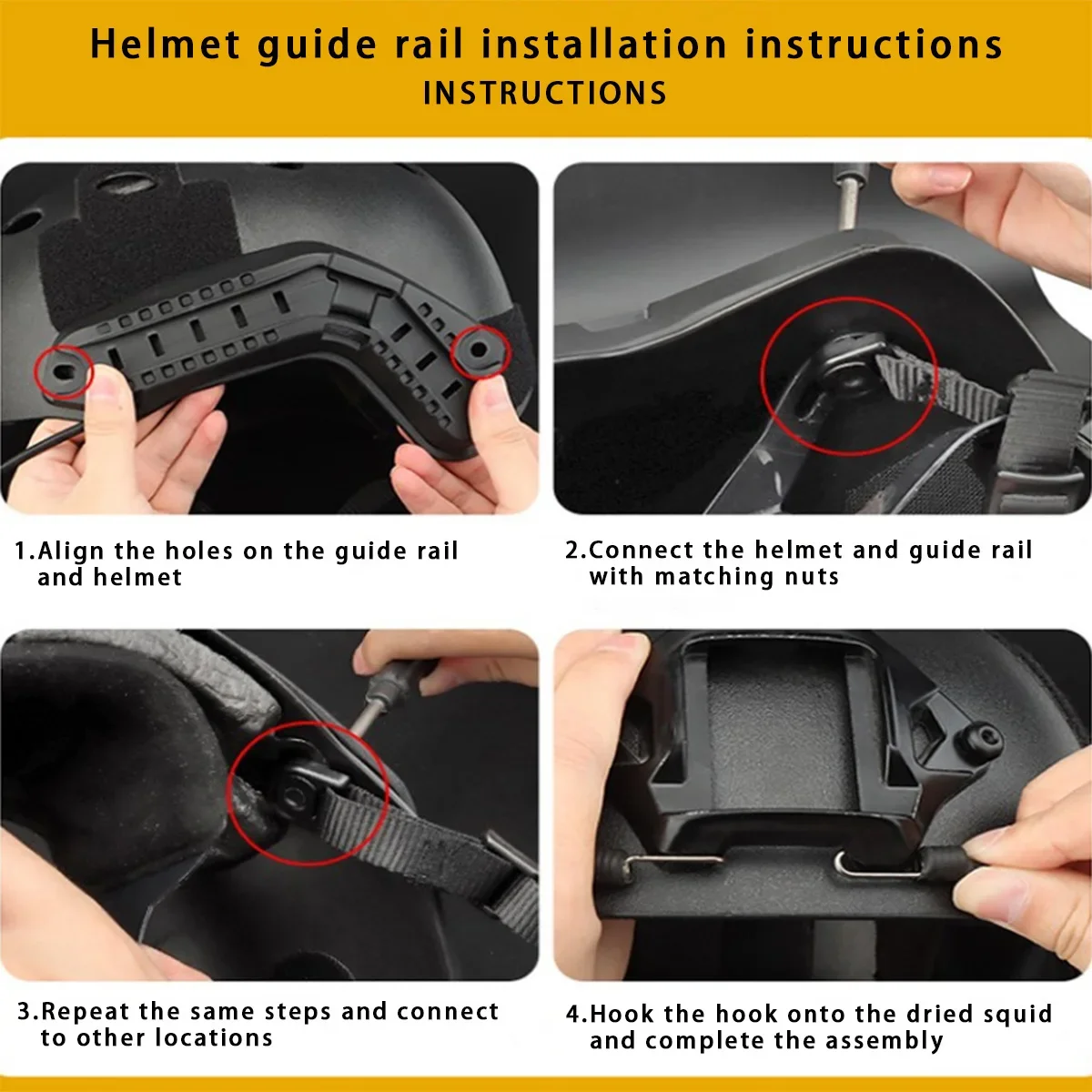 Helmet guide rail installation instructions
INSTRUCTIONS

1.Align the holes on the guide rail and helmet

2.Connect the helmet and guide rail with matching nuts

3.Repeat the same steps and connect to other locations

4.Hook the hook onto the dried squid and complete the assembly