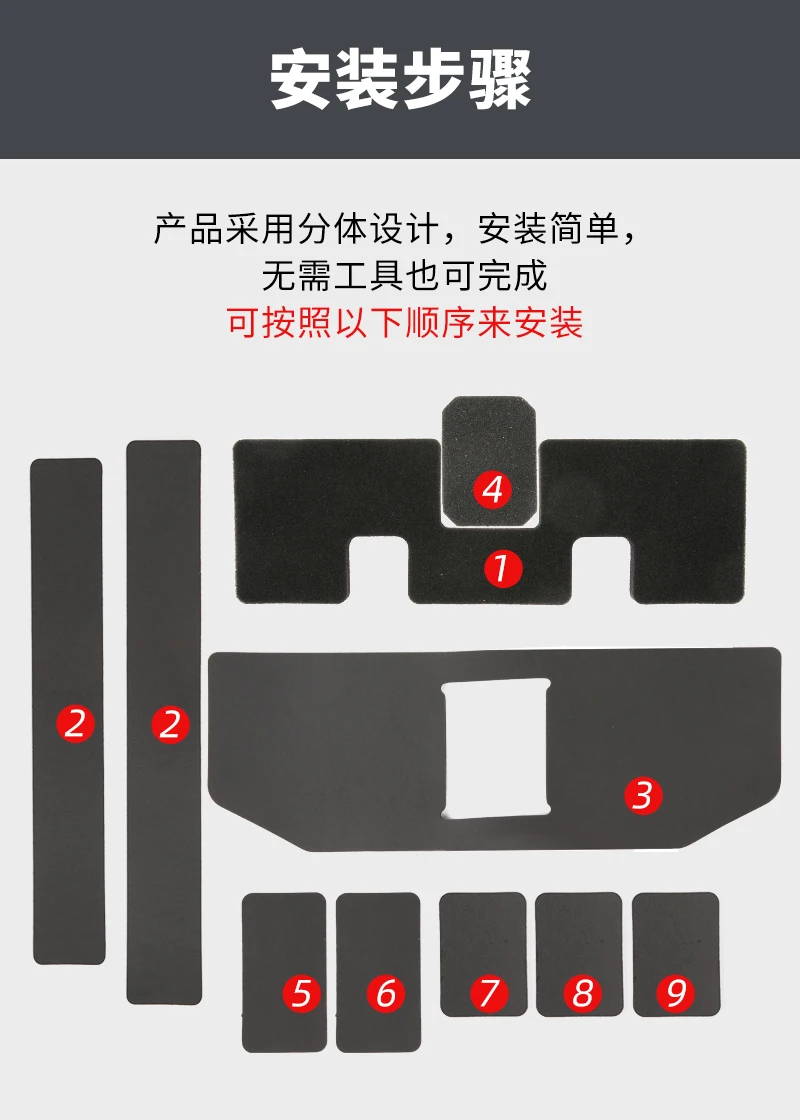 安装步骤

产品采用分体设计，安装简单，
无需工具也可完成
可按照以下顺序来安装

4
1
2
2
3
5
6
7
8
9