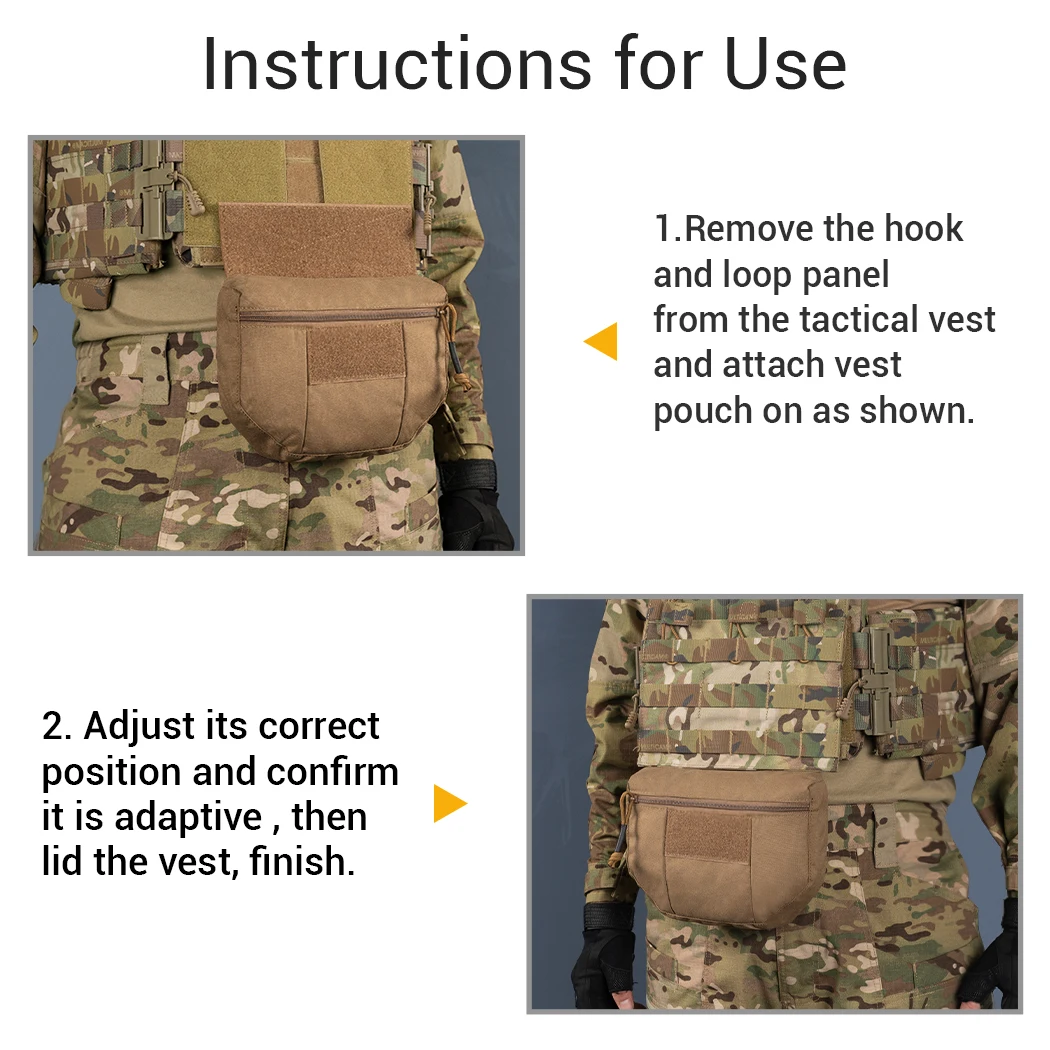 Instructions for Use

1.Remove the hook and loop panel from the tactical vest and attach vest pouch on as shown.

2. Adjust its correct position and confirm it is adaptive , then lid the vest, finish.