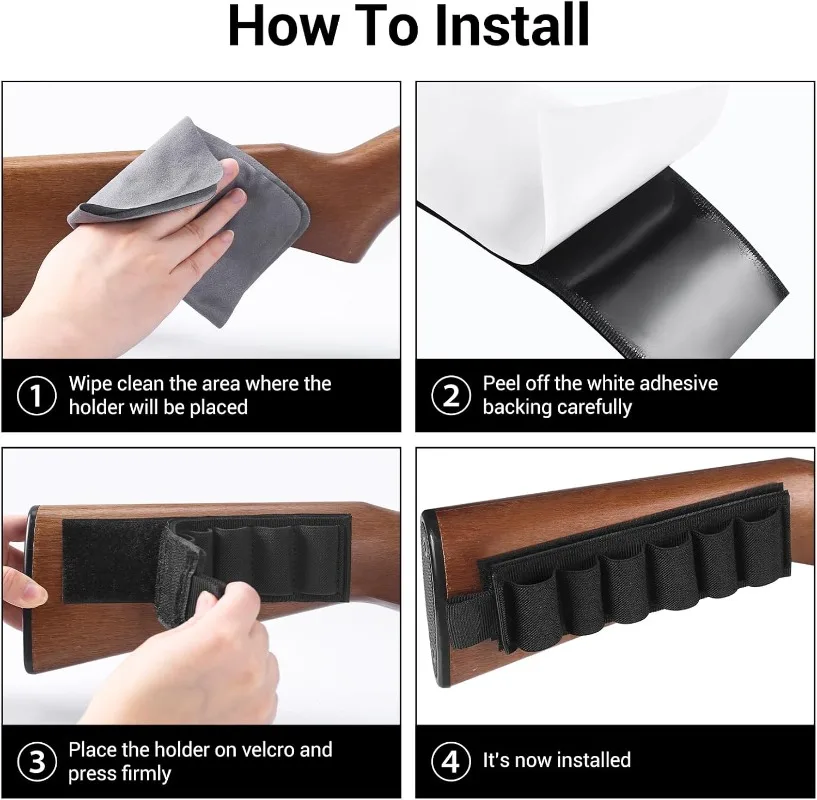 How To Install

① Wipe clean the area where the holder will be placed

② Peel off the white adhesive backing carefully

③ Place the holder on velcro and press firmly

④ It's now installed