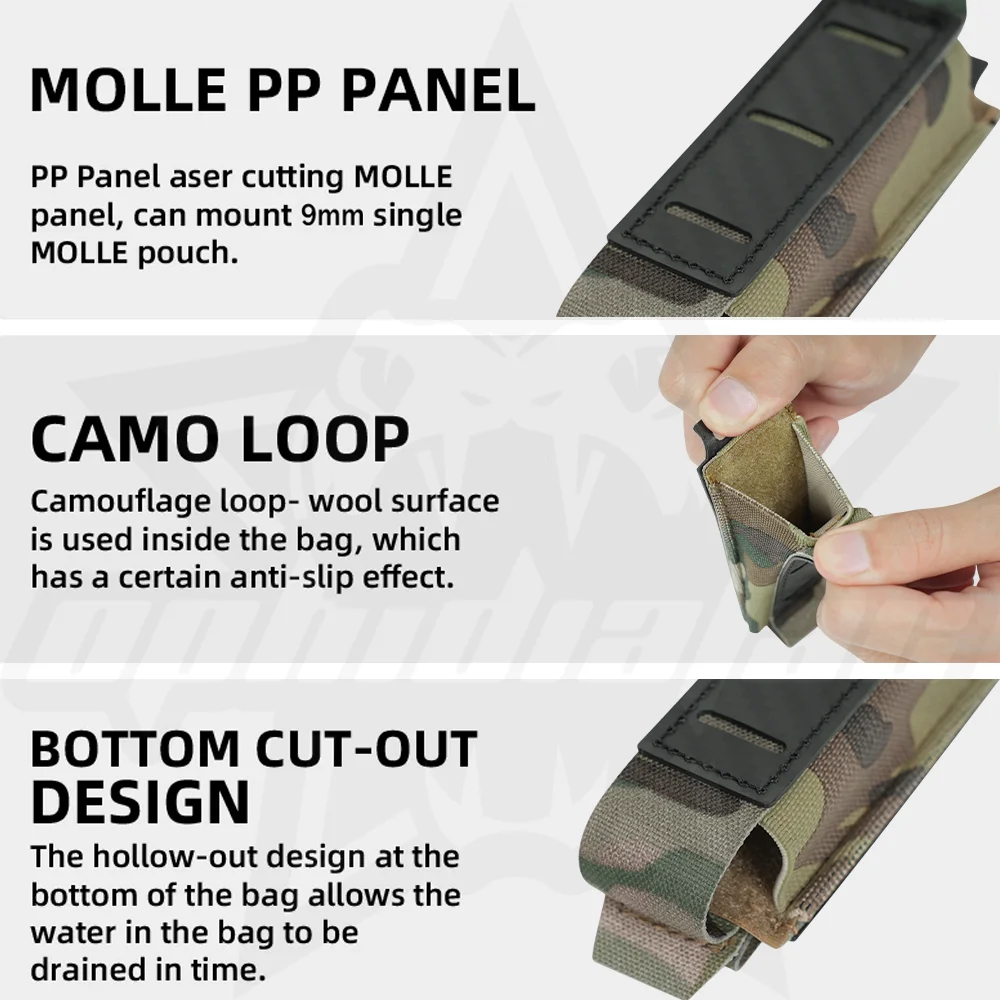 MOLLE PP PANEL

PP Panel aser cutting MOLLE panel, can mount 9mm single MOLLE pouch.

CAMO LOOP

Camouflage loop- wool surface is used inside the bag, which has a certain anti-slip effect.

BOTTOM CUT-OUT DESIGN

The hollow-out design at the bottom of the bag allows the water in the bag to be drained in time.