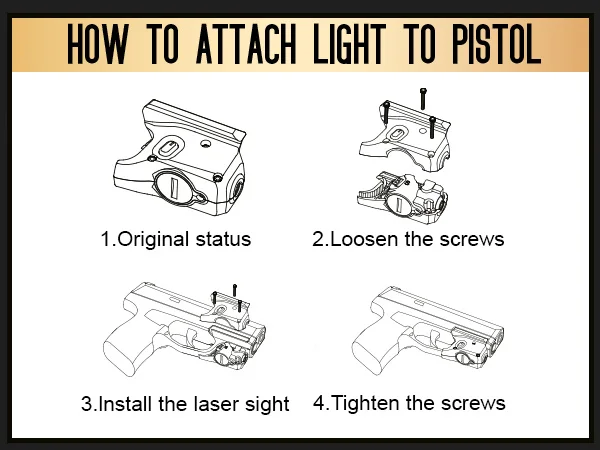 HOW TO ATTACH LIGHT TO PISTOL

1.Original status

2.Loosen the screws

3.Install the laser sight

4.Tighten the screws