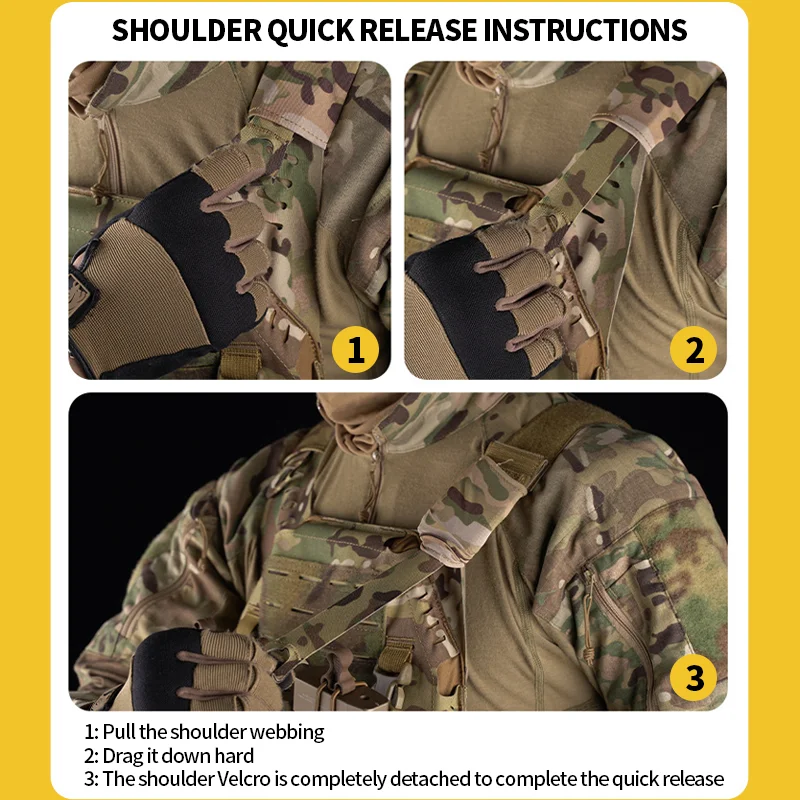 SHOULDER QUICK RELEASE INSTRUCTIONS

1

2

3

1: Pull the shoulder webbing
2: Drag it down hard
3: The shoulder Velcro is completely detached to complete the quick release