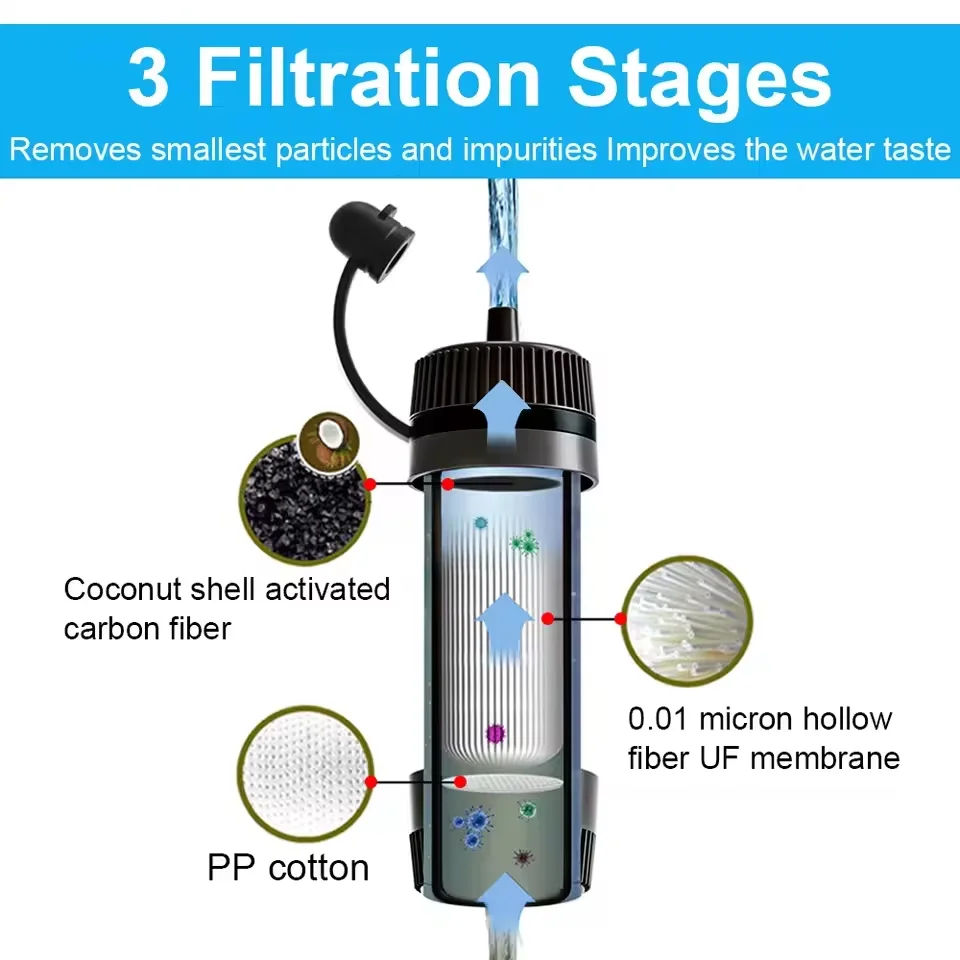 3 Filtration Stages

Removes smallest particles and impurities Improves the water taste

Coconut shell activated carbon fiber

0.01 micron hollow fiber UF membrane

PP cotton