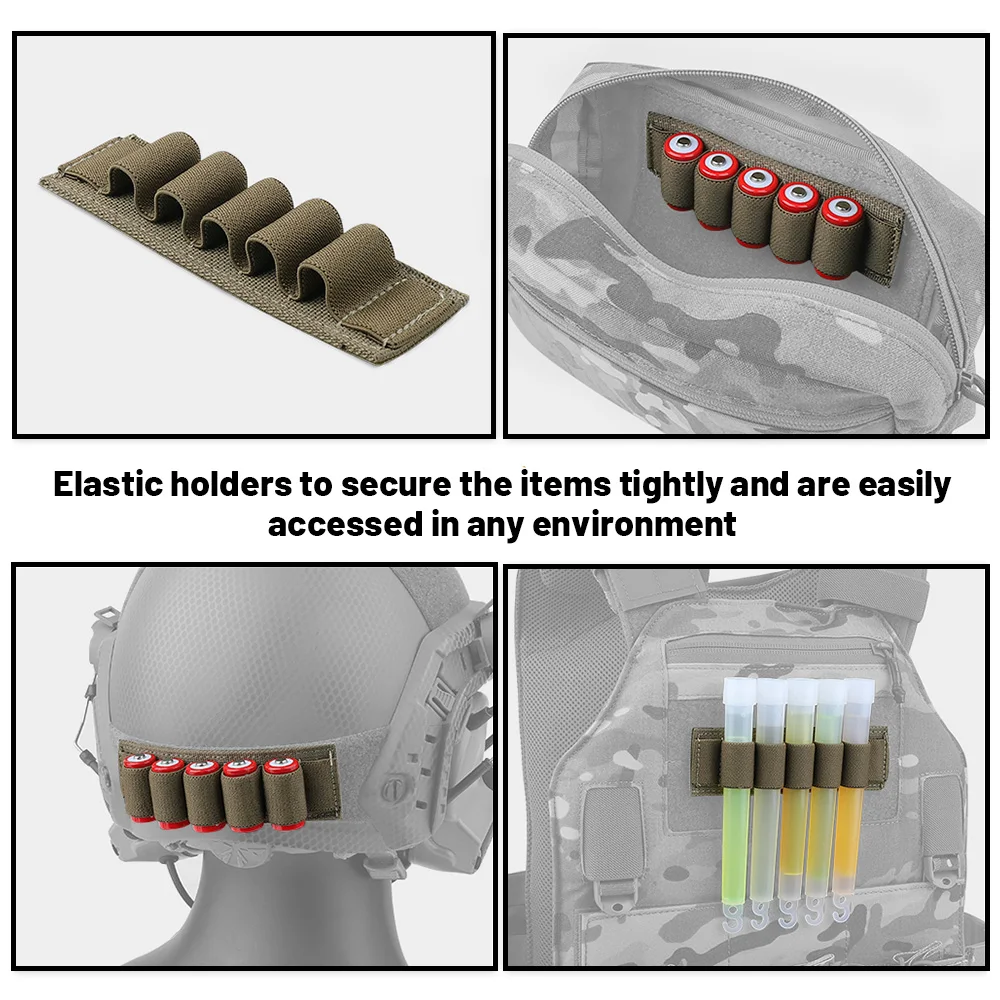 Elastic holders to secure the items tightly and are easily accessed in any environment