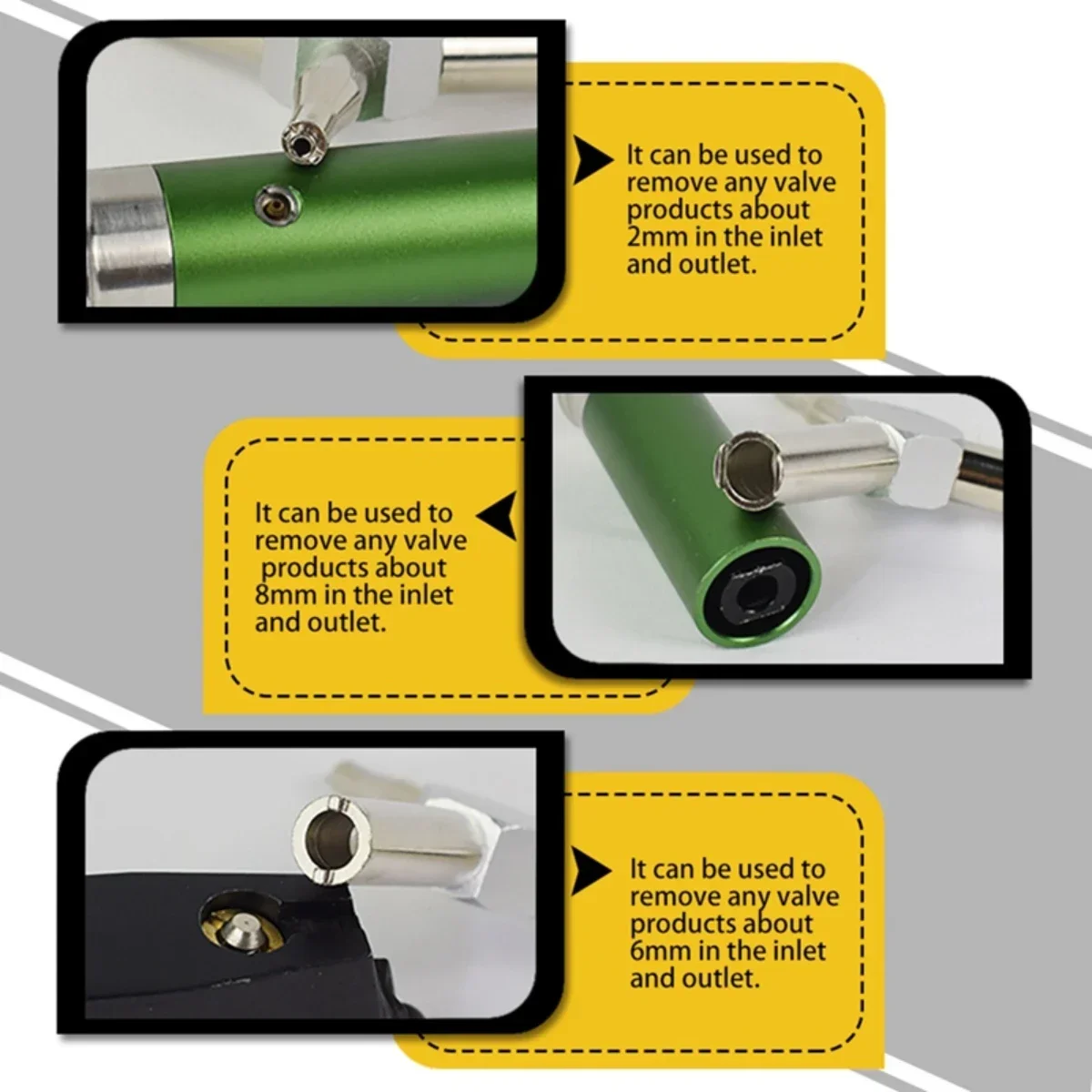 It can be used to remove any valve products about 2mm in the inlet and outlet.

It can be used to remove any valve products about 8mm in the inlet and outlet.

It can be used to remove any valve products about 6mm in the inlet and outlet.