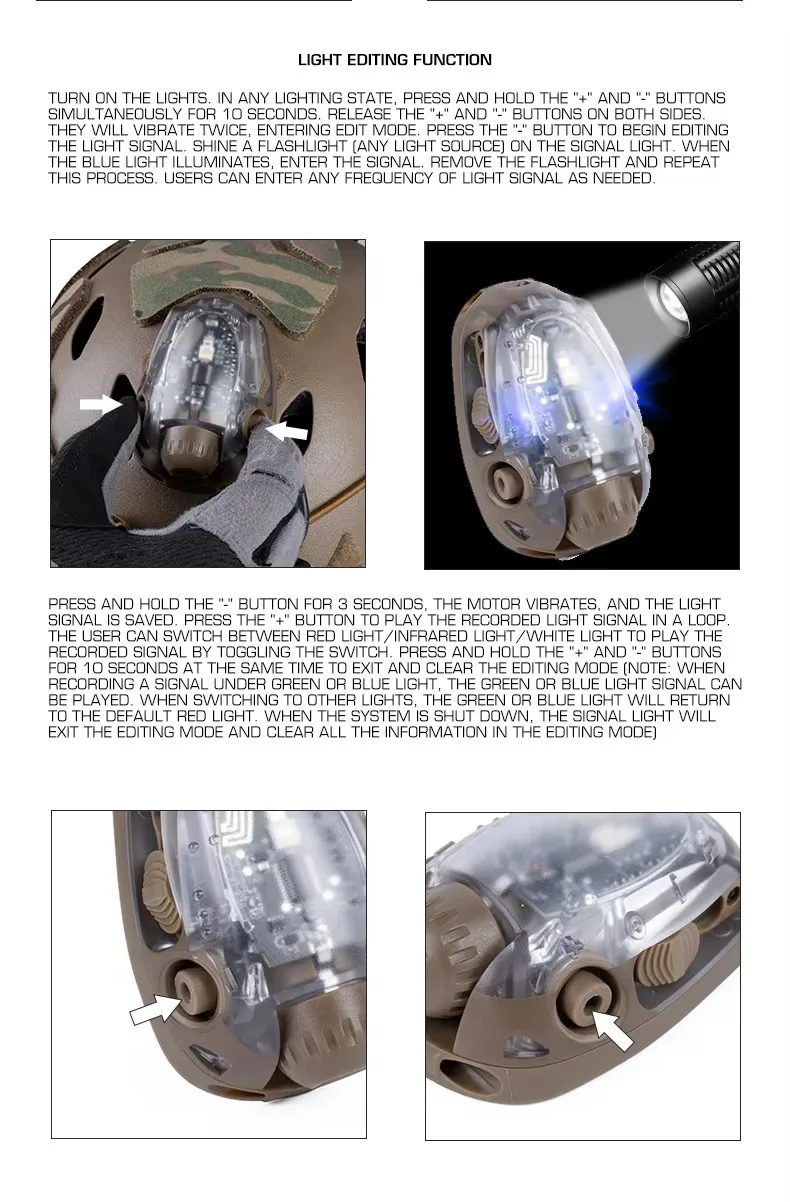 LIGHT EDITING FUNCTION

TURN ON THE LIGHTS. IN ANY LIGHTING STATE, PRESS AND HOLD THE "+" AND "-" BUTTONS SIMULTANEOUSLY FOR 10 SECONDS. RELEASE THE "+" AND "-" BUTTONS ON BOTH SIDES. THEY WILL VIBRATE TWICE, ENTERING EDIT MODE. PRESS THE "-" BUTTON TO BEGIN EDITING THE LIGHT SIGNAL. SHINE A FLASHLIGHT (ANY LIGHT SOURCE) ON THE SIGNAL LIGHT. WHEN THE BLUE LIGHT ILLUMINATES, ENTER THE SIGNAL. REMOVE THE FLASHLIGHT AND REPEAT THIS PROCESS. USERS CAN ENTER ANY FREQUENCY OF LIGHT SIGNAL AS NEEDED.

PRESS AND HOLD THE "-" BUTTON FOR 3 SECONDS, THE MOTOR VIBRATES, AND THE LIGHT SIGNAL IS SAVED. PRESS THE "+" BUTTON TO PLAY THE RECORDED LIGHT SIGNAL IN A LOOP. THE USER CAN SWITCH BETWEEN RED LIGHT/INFRARED LIGHT/WHITE LIGHT TO PLAY THE RECORDED SIGNAL BY TOGGLING THE SWITCH. PRESS AND HOLD THE "+" AND "-" BUTTONS FOR 10 SECONDS AT THE SAME TIME TO EXIT AND CLEAR THE EDITING MODE (NOTE: WHEN RECORDING A SIGNAL UNDER GREEN OR BLUE LIGHT, THE GREEN OR BLUE LIGHT SIGNAL CAN BE PLAYED. WHEN SWITCHING TO OTHER LIGHTS, THE GREEN OR BLUE LIGHT WILL RETURN TO THE DEFAULT RED LIGHT. WHEN THE SYSTEM IS SHUT DOWN, THE SIGNAL LIGHT WILL EXIT THE EDITING MODE AND CLEAR ALL THE INFORMATION IN THE EDITING MODE)