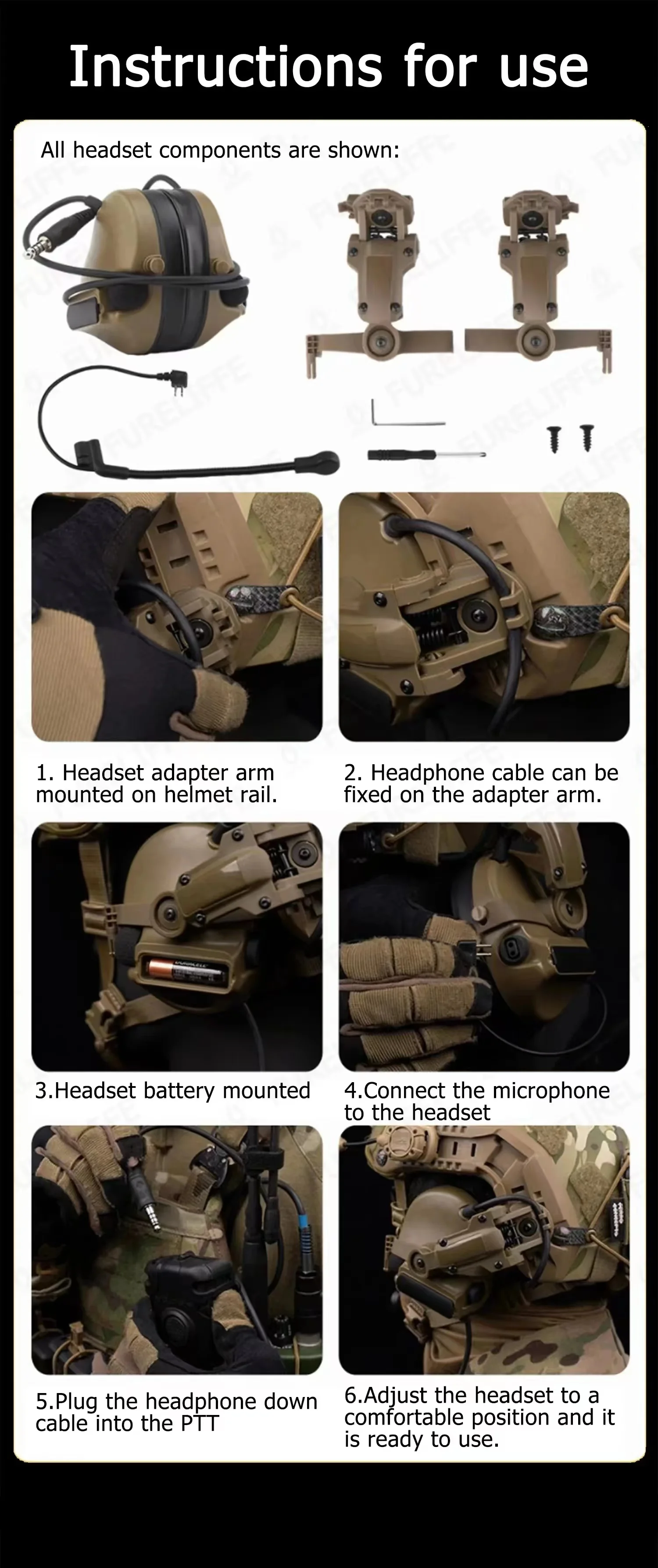 Instructions for use

All headset components are shown:

FURELIFFE

1. Headset adapter arm mounted on helmet rail.

2. Headphone cable can be fixed on the adapter arm.

3.Headset battery mounted

4.Connect the microphone to the headset

5.Plug the headphone down cable into the PTT

6.Adjust the headset to a comfortable position and it is ready to use.