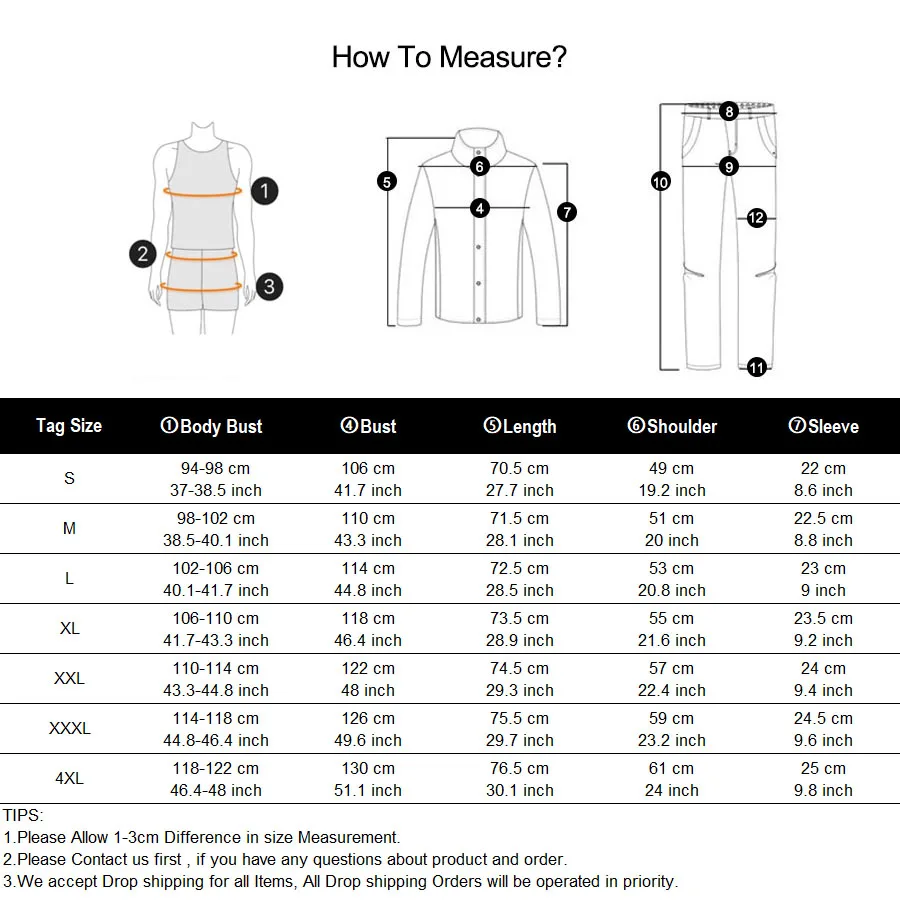 How To Measure?

1 2 3 5 6 4 7 8 9 10 12 11

| Tag Size | ①Body Bust | ④Bust | ⑤Length | ⑥Shoulder | ⑦Sleeve |
|---|---|---|---|---|---|
| S | 94-98 cm 37-38.5 inch | 106 cm 41.7 inch | 70.5 cm 27.7 inch | 49 cm 19.2 inch | 22 cm 8.6 inch |
| M | 98-102 cm 38.5-40.1 inch | 110 cm 43.3 inch | 71.5 cm 28.1 inch | 51 cm 20 inch | 22.5 cm 8.8 inch |
| L | 102-106 cm 40.1-41.7 inch | 114 cm 44.8 inch | 72.5 cm 28.5 inch | 53 cm 20.8 inch | 23 cm 9 inch |
| XL | 106-110 cm 41.7-43.3 inch | 118 cm 46.4 inch | 73.5 cm 28.9 inch | 55 cm 21.6 inch | 23.5 cm 9.2 inch |
| XXL | 110-114 cm 43.3-44.8 inch | 122 cm 48 inch | 74.5 cm 29.3 inch | 57 cm 22.4 inch | 24 cm 9.4 inch |
| XXXL | 114-118 cm 44.8-46.4 inch | 126 cm 49.6 inch | 75.5 cm 29.7 inch | 59 cm 23.2 inch | 24.5 cm 9.6 inch |
| 4XL | 118-122 cm 46.4-48 inch | 130 cm 51.1 inch | 76.5 cm 30.1 inch | 61 cm 24 inch | 25 cm 9.8 inch |

TIPS:
1.Please Allow 1-3cm Difference in size Measurement.
2.Please Contact us first , if you have any questions about product and order.
3.We accept Drop shipping for all Items, All Drop shipping Orders will be operated in priority.