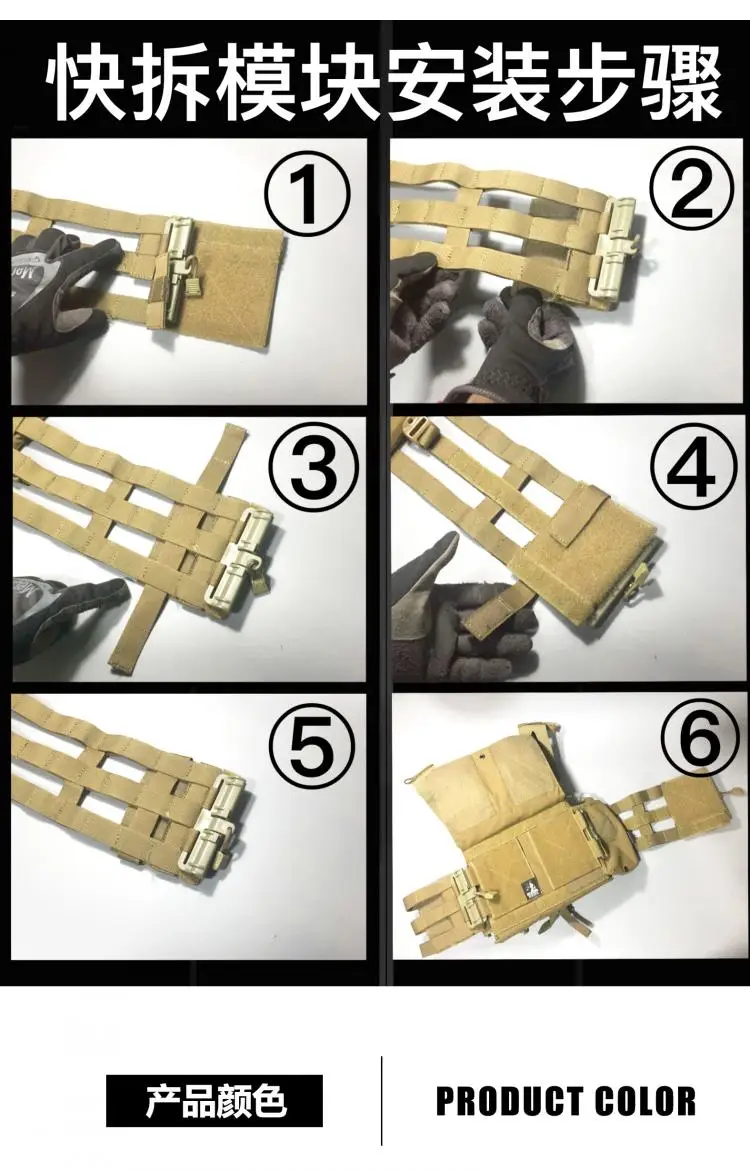 快拆模块安装步骤

①

②

③

④

⑤

⑥

产品颜色

PRODUCT COLOR