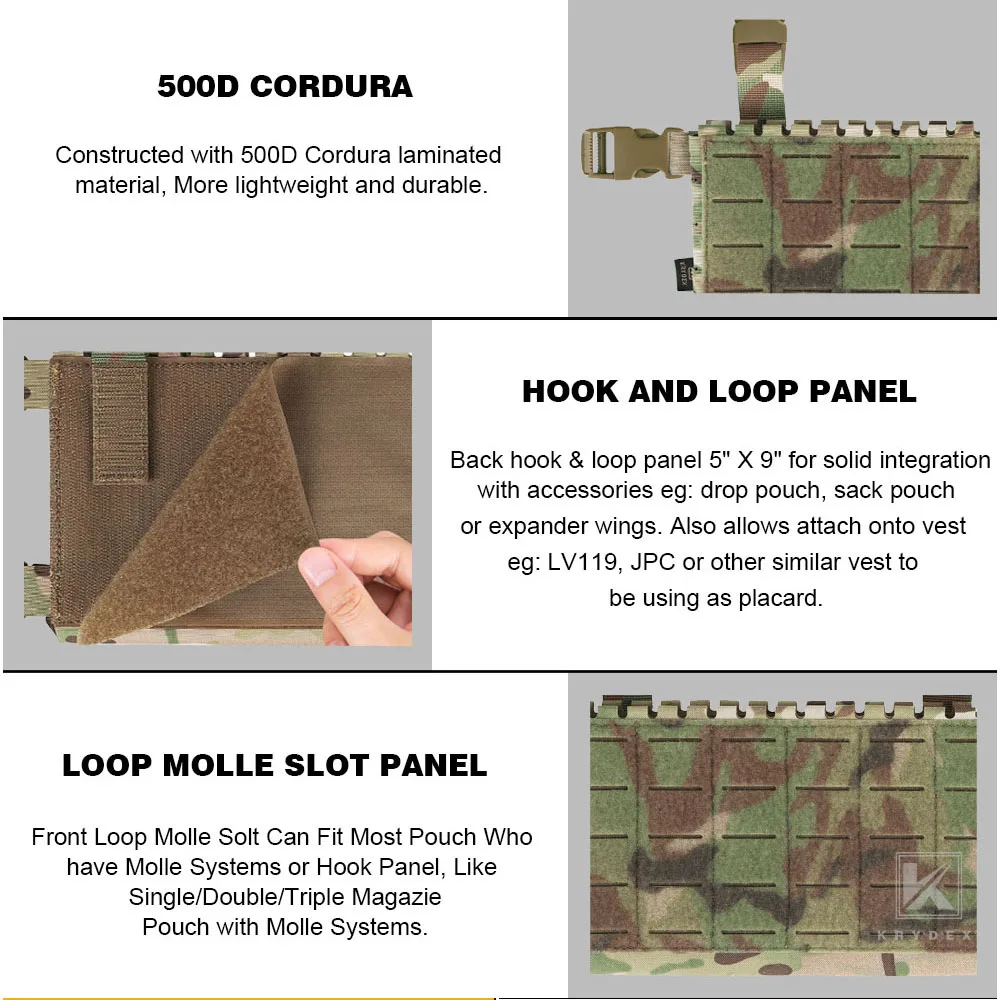 500D CORDURA

Constructed with 500D Cordura laminated material, More lightweight and durable.

HOOK AND LOOP PANEL

Back hook & loop panel 5" X 9" for solid integration with accessories eg: drop pouch, sack pouch or expander wings. Also allows attach onto vest eg: LV119, JPC or other similar vest to be using as placard.

LOOP MOLLE SLOT PANEL

Front Loop Molle Solt Can Fit Most Pouch Who have Molle Systems or Hook Panel, Like Single/Double/Triple Magazie Pouch with Molle Systems.

KRYDEX