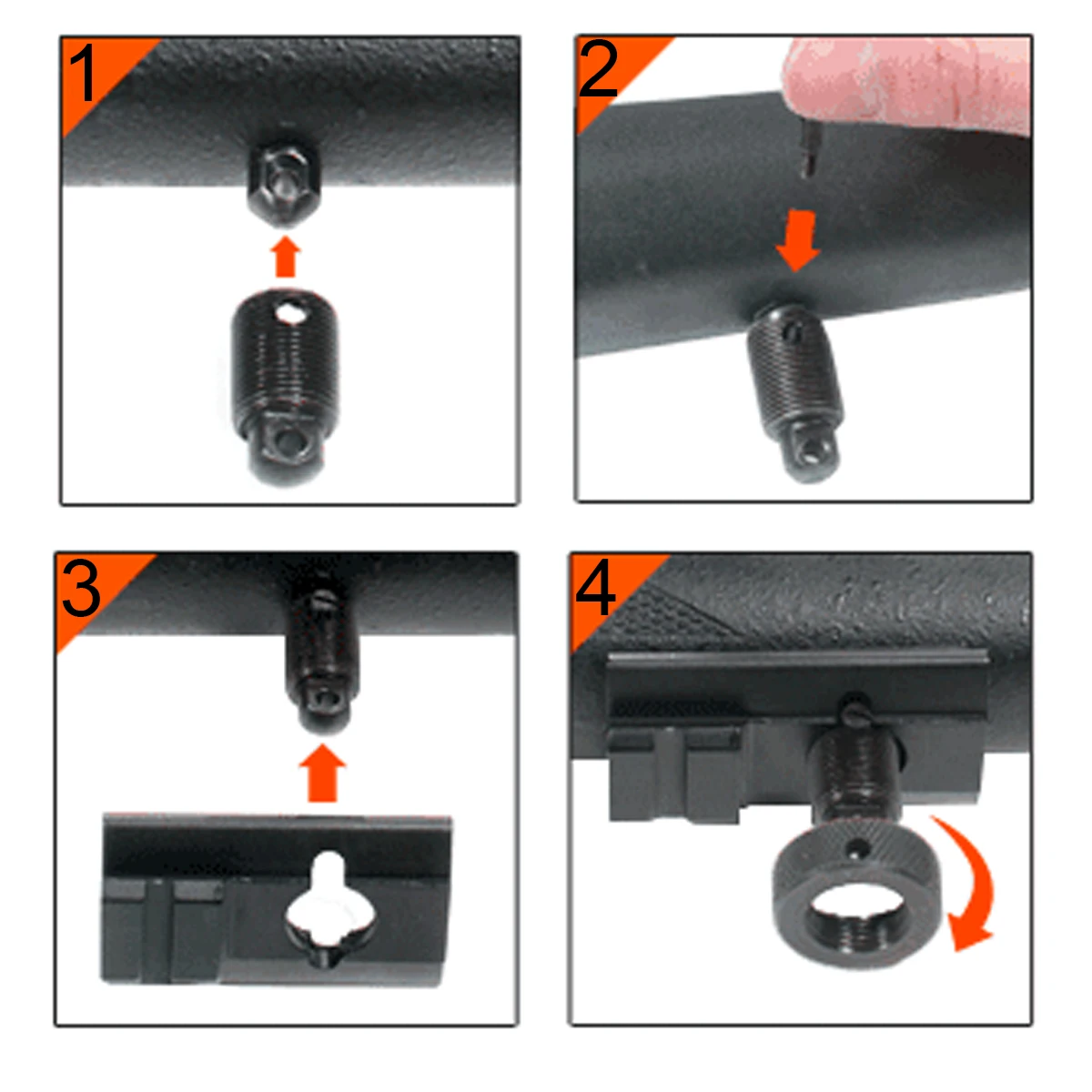 1

2

3

4