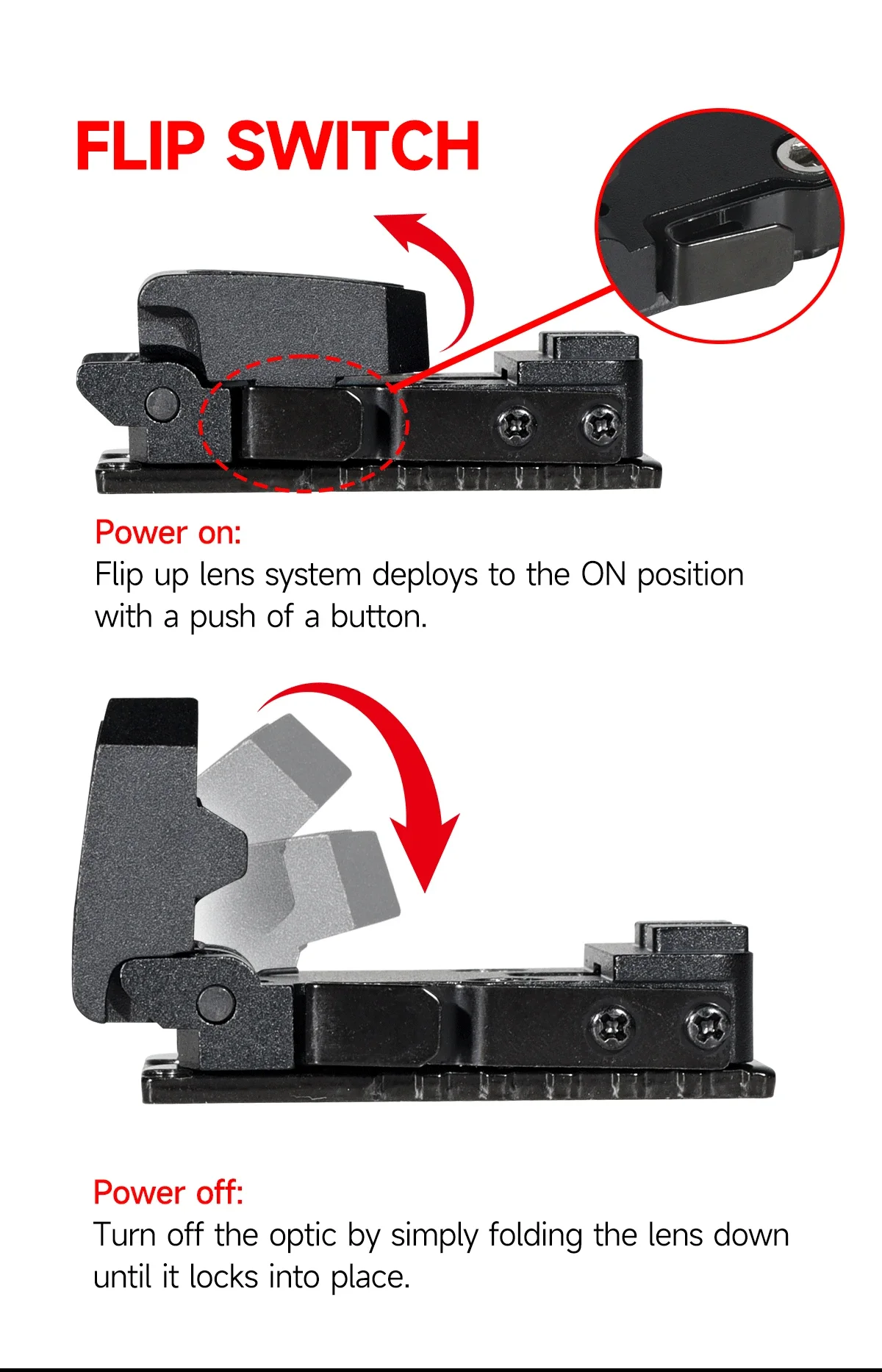 FLIP SWITCH

Power on:
Flip up lens system deploys to the ON position with a push of a button.

Power off:
Turn off the optic by simply folding the lens down until it locks into place.