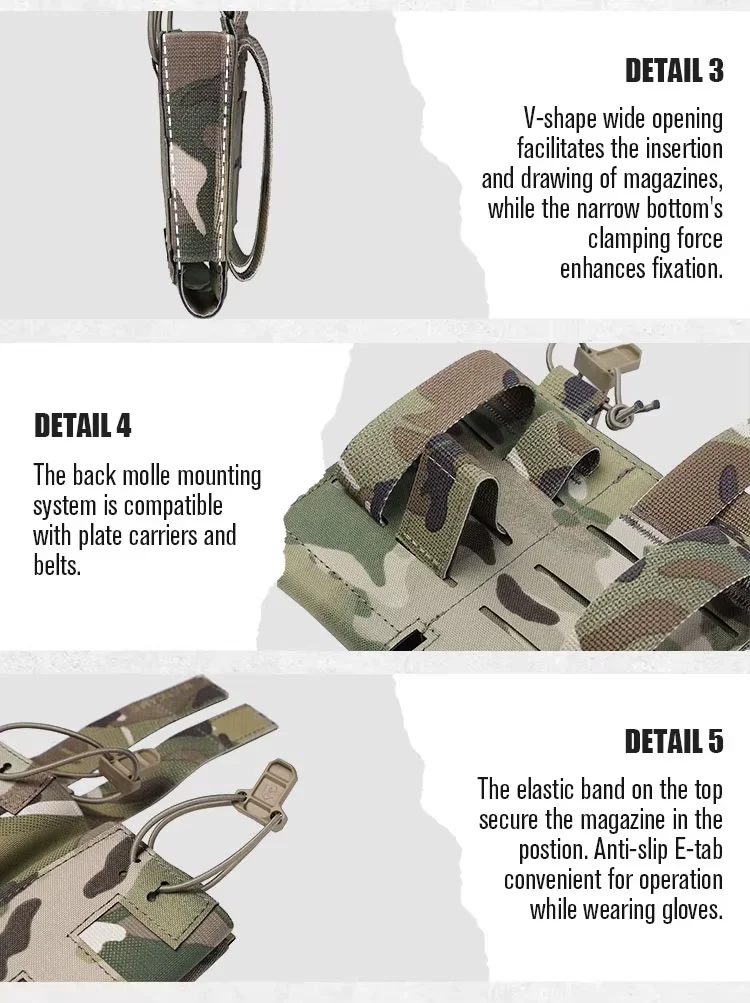 DETAIL 3

V-shape wide opening facilitates the insertion and drawing of magazines, while the narrow bottom's clamping force enhances fixation.

DETAIL 4

The back molle mounting system is compatible with plate carriers and belts.

DETAIL 5

The elastic band on the top secure the magazine in the postion. Anti-slip E-tab convenient for operation while wearing gloves.