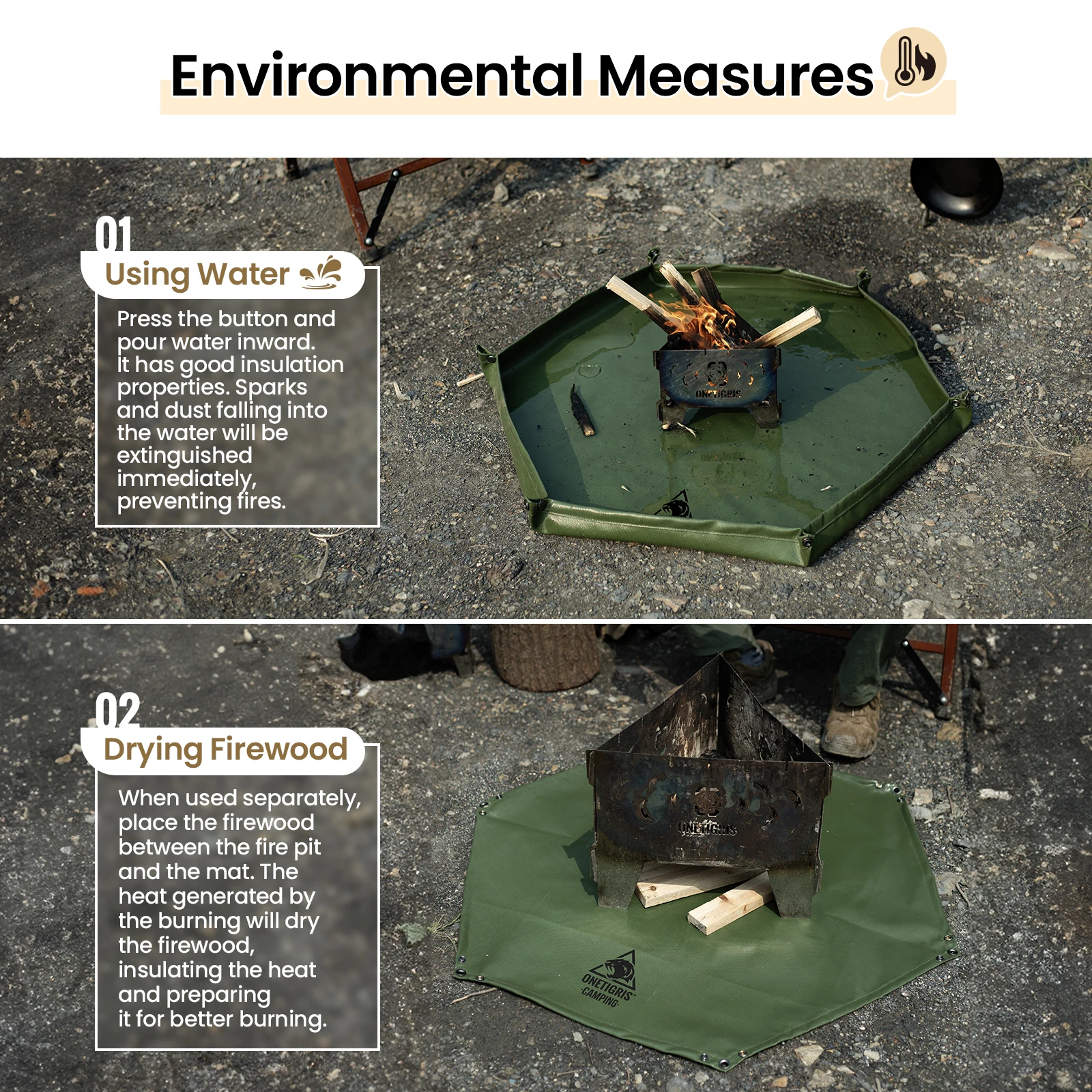 Environmental Measures

01
Using Water

Press the button and pour water inward. It has good insulation properties. Sparks and dust falling into the water will be extinguished immediately, preventing fires.

ONETIGRIS

02
Drying Firewood

When used separately, place the firewood between the fire pit and the mat. The heat generated by the burning will dry the firewood, insulating the heat and preparing it for better burning.

ONETIGRIS

ONETIGRIS CAMPING