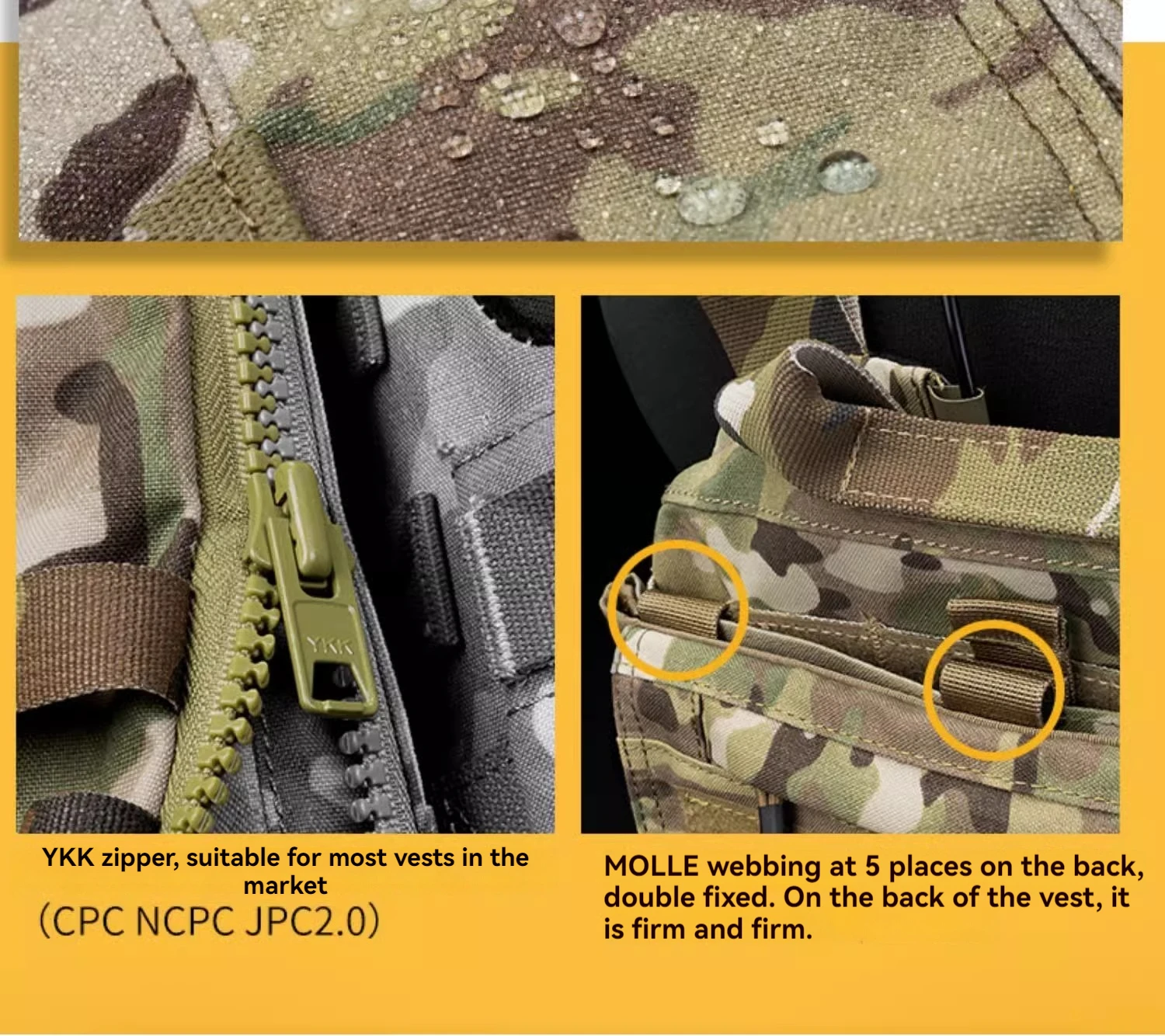 YKK

YKK zipper, suitable for most vests in the market

(CPC NCPC JPC2.0)

MOLLE webbing at 5 places on the back, double fixed. On the back of the vest, it is firm and firm.