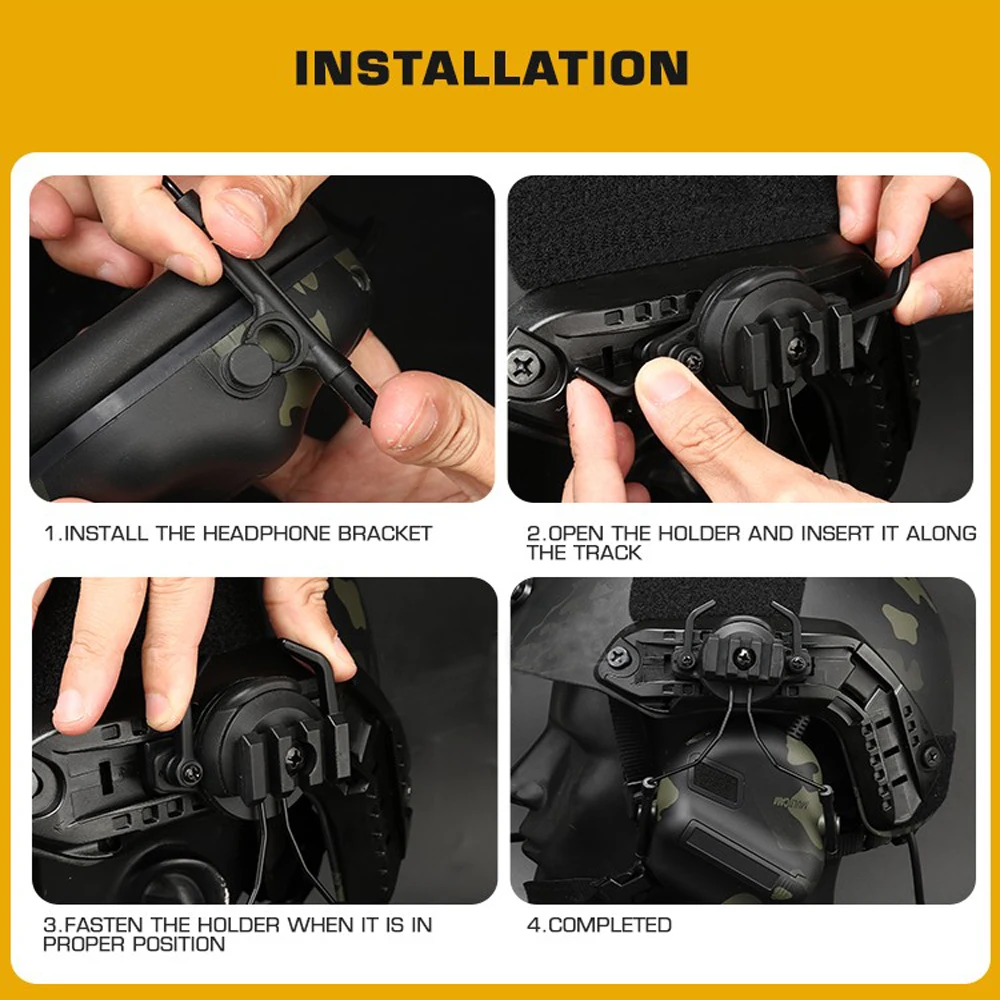 INSTALLATION

1.INSTALL THE HEADPHONE BRACKET

2.OPEN THE HOLDER AND INSERT IT ALONG THE TRACK

3.FASTEN THE HOLDER WHEN IT IS IN PROPER POSITION

4.COMPLETED