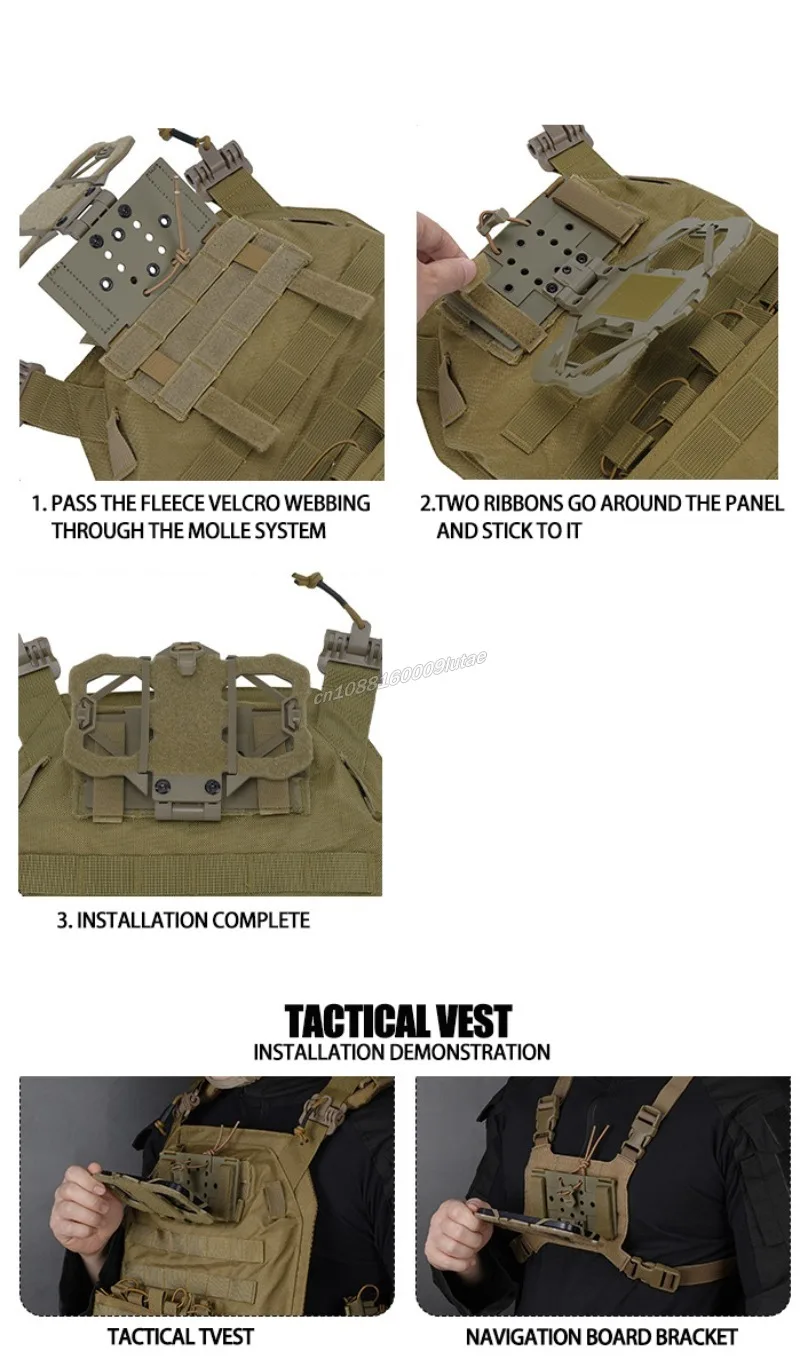 1. PASS THE FLEECE VELCRO WEBBING THROUGH THE MOLLE SYSTEM

2.TWO RIBBONS GO AROUND THE PANEL AND STICK TO IT

cn1088160009lutae

3. INSTALLATION COMPLETE

TACTICAL VEST
INSTALLATION DEMONSTRATION

TACTICAL TVEST

NAVIGATION BOARD BRACKET