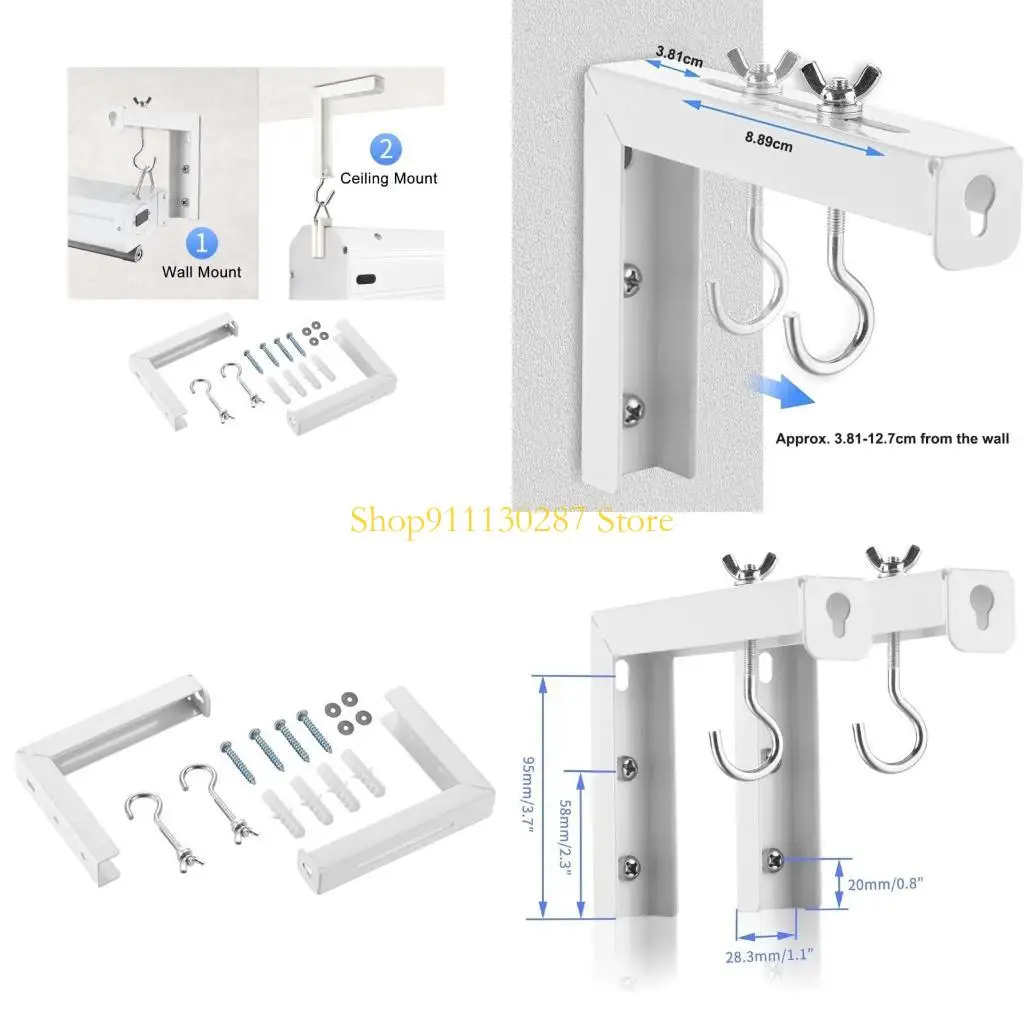 2
Ceiling Mount
1
Wall Mount

3.81cm
8.89cm
Approx. 3.81-12.7cm from the wall

Shop911130287 Store

95mm/3.7"
58mm/2.3"
20mm/0.8"
28.3mm/1.1"