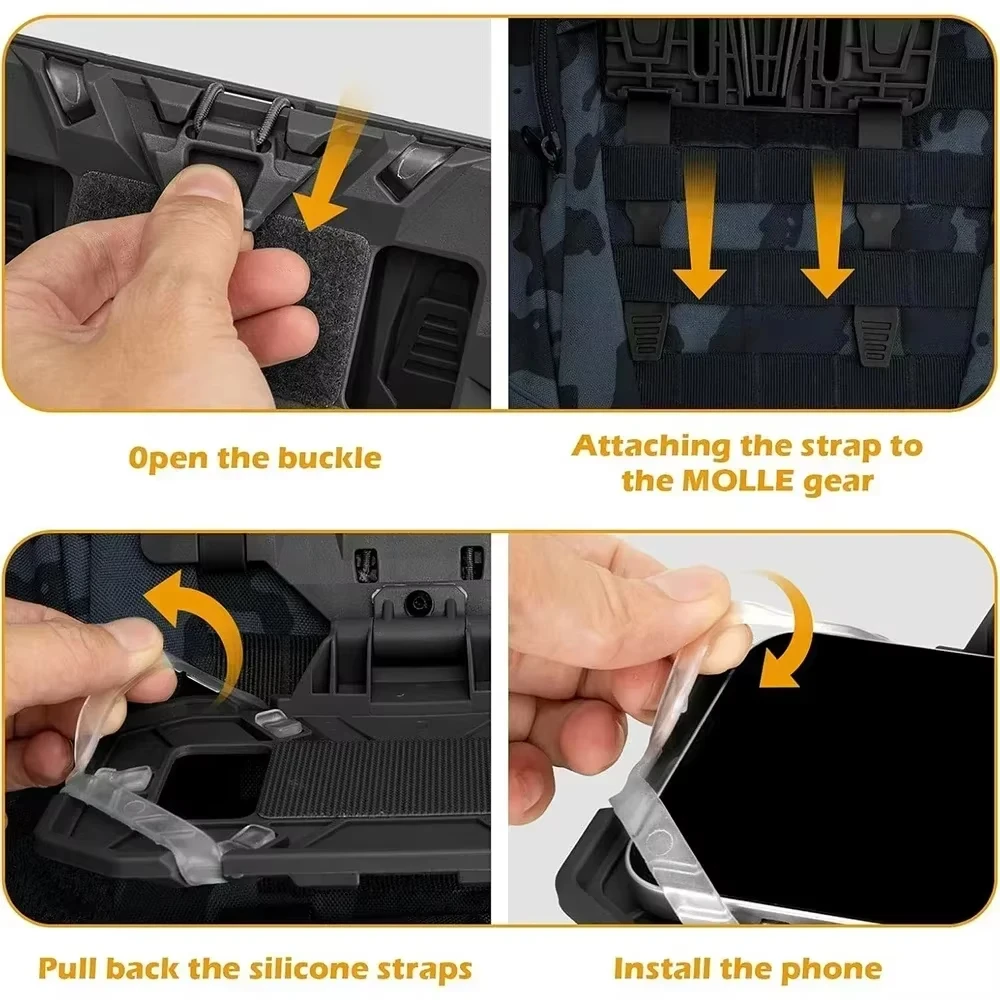 0pen the buckle

Attaching the strap to the MOLLE gear

Pull back the silicone straps

Install the phone