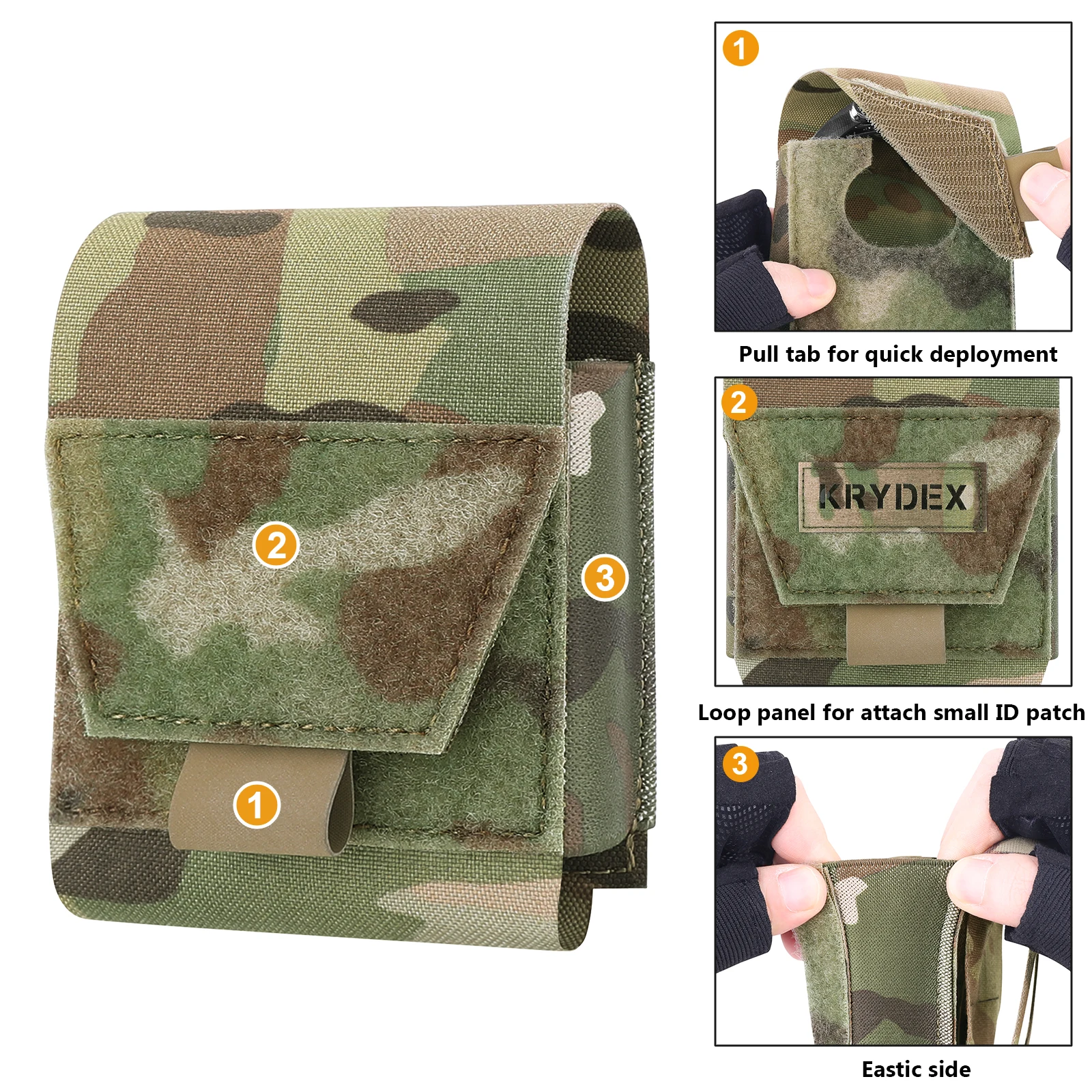 2

3

1

1

Pull tab for quick deployment

2

KRYDEX

Loop panel for attach small ID patch

3

Eastic side