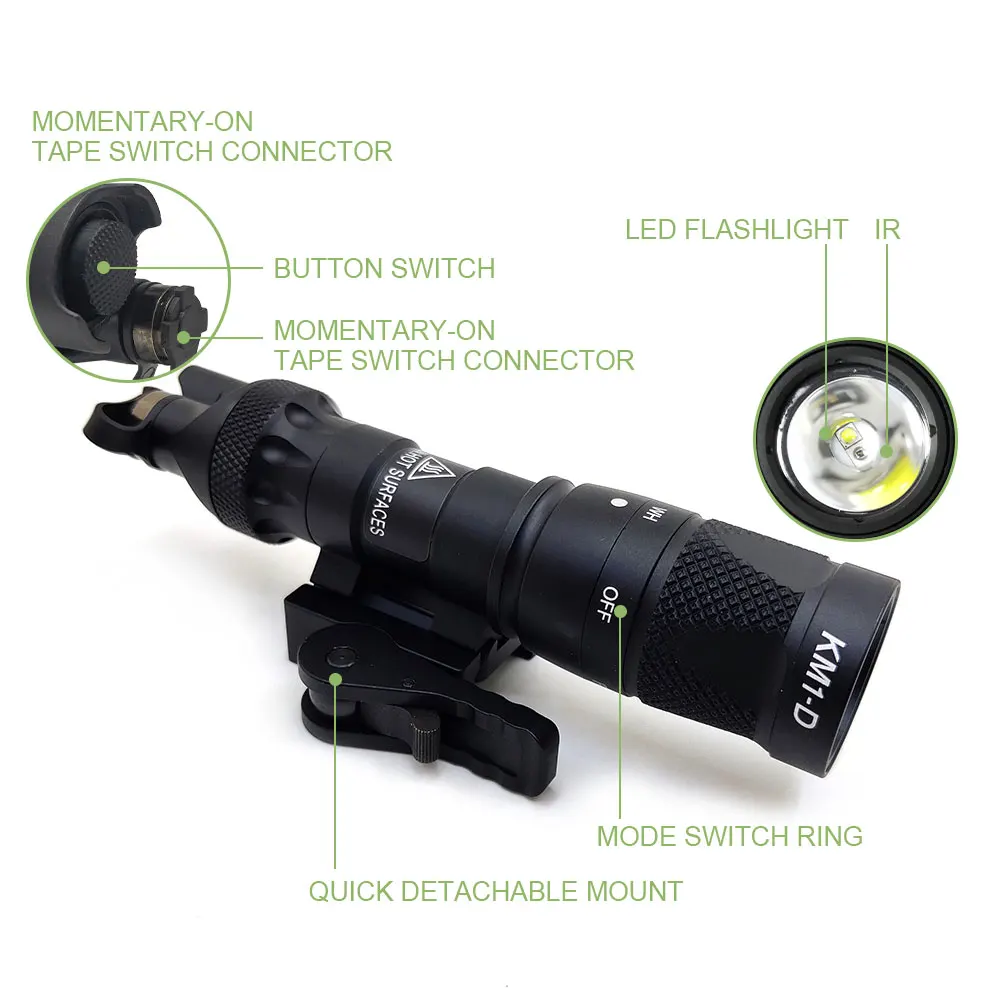 MOMENTARY-ON
TAPE SWITCH CONNECTOR

BUTTON SWITCH

MOMENTARY-ON
TAPE SWITCH CONNECTOR

LED FLASHLIGHT IR

HOT SURFACES

WH

OFF

KM1-D

MODE SWITCH RING

QUICK DETACHABLE MOUNT