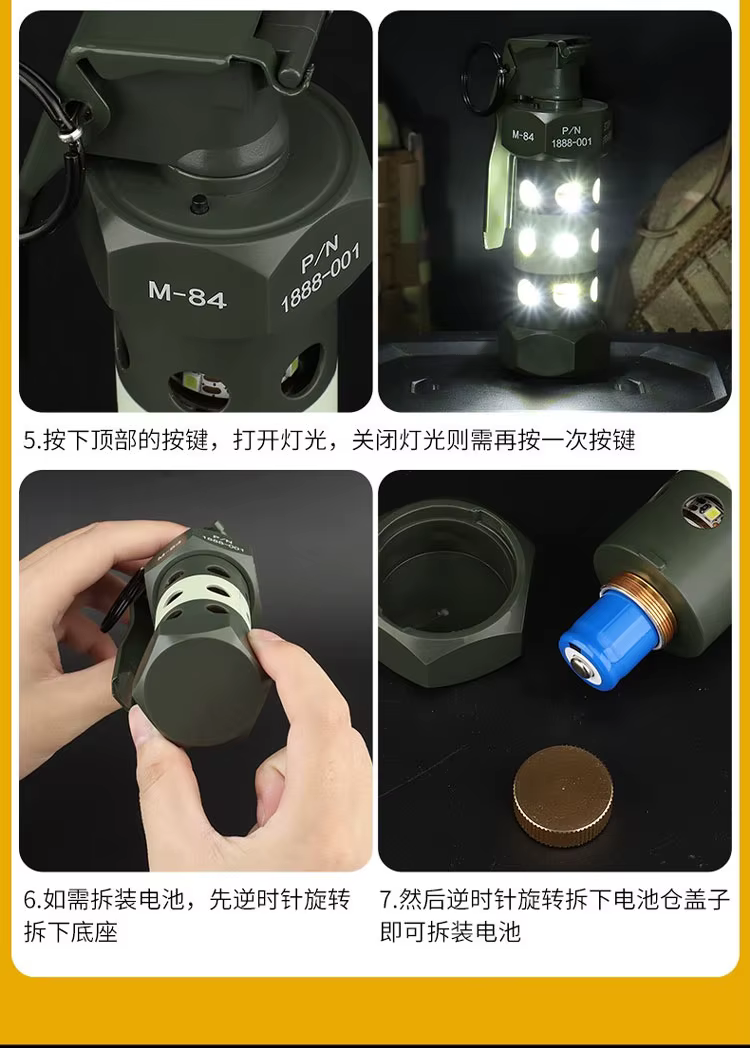 M-84
P/N
1888-001

M-84
P/N
1888-001

5.按下顶部的按键，打开灯光，关闭灯光则需再按一次按键

P/N
1888-001

6.如需拆装电池，先逆时针旋转拆下底座

7.然后逆时针旋转拆下电池仓盖子即可拆装电池