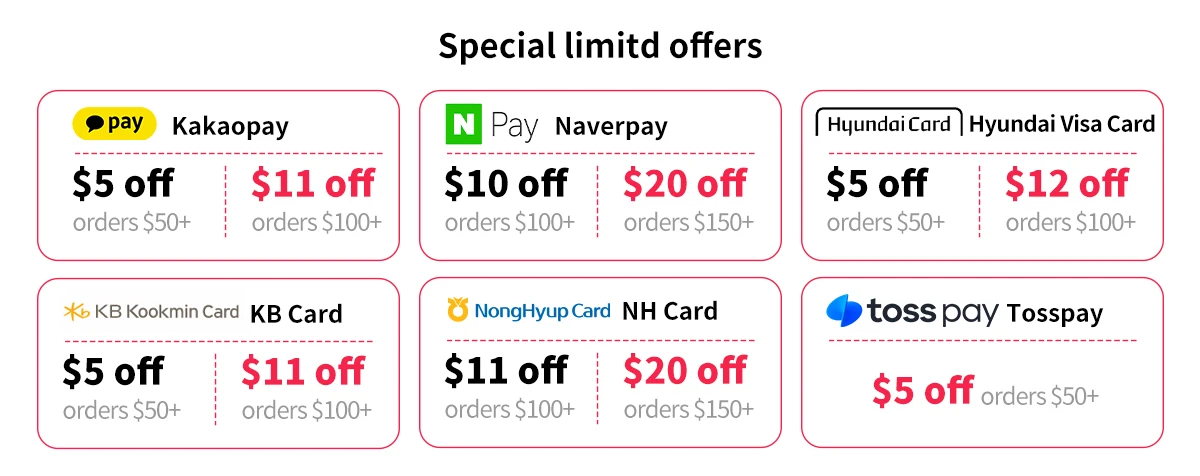 Special limitd offers

pay Kakaopay

$5 off
orders $50+

$11 off
orders $100+

N Pay Naverpay

$10 off
orders $100+

$20 off
orders $150+

Hyundai Card Hyundai Visa Card

$5 off
orders $50+

$12 off
orders $100+

KB Kookmin Card KB Card

$5 off
orders $50+

$11 off
orders $100+

NongHyup Card NH Card

$11 off
orders $100+

$20 off
orders $150+

toss pay Tosspay

$5 off orders $50+