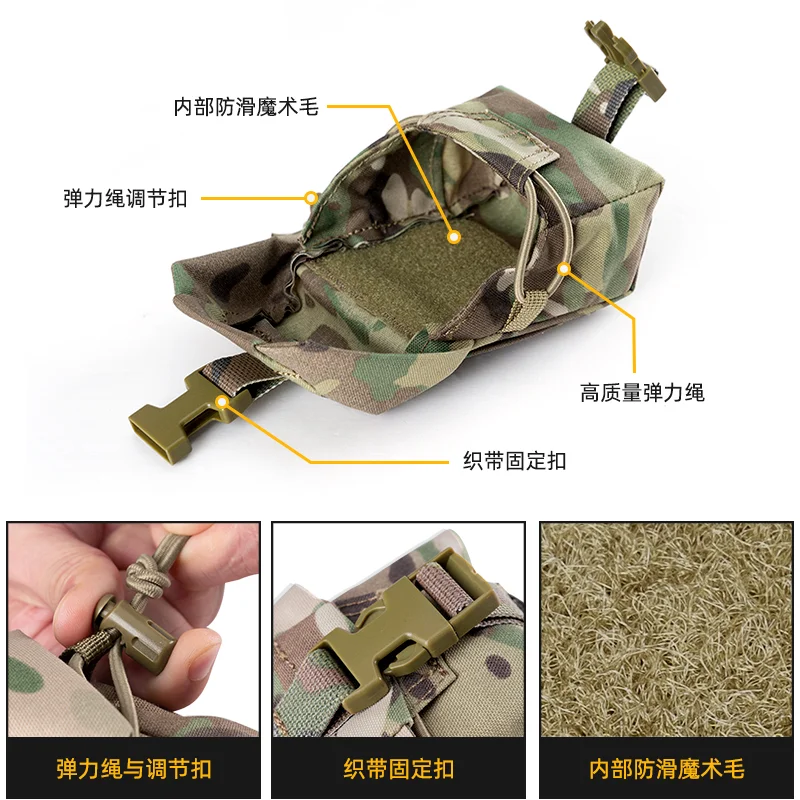 内部防滑魔术毛

弹力绳调节扣

高质量弹力绳

织带固定扣

弹力绳与调节扣

织带固定扣

内部防滑魔术毛