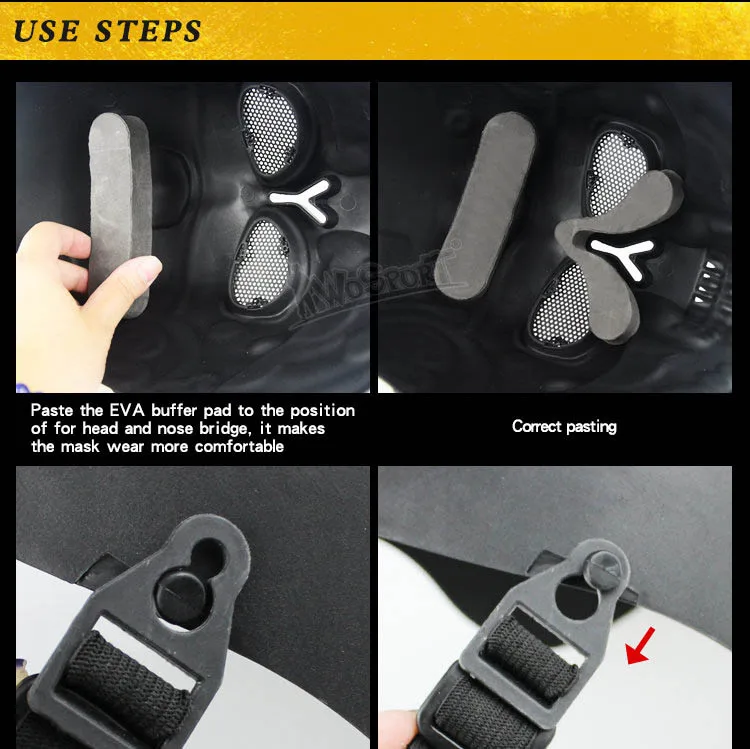 USE STEPS

WoSporT

Paste the EVA buffer pad to the position of for head and nose bridge, it makes the mask wear more comfortable

Correct pasting