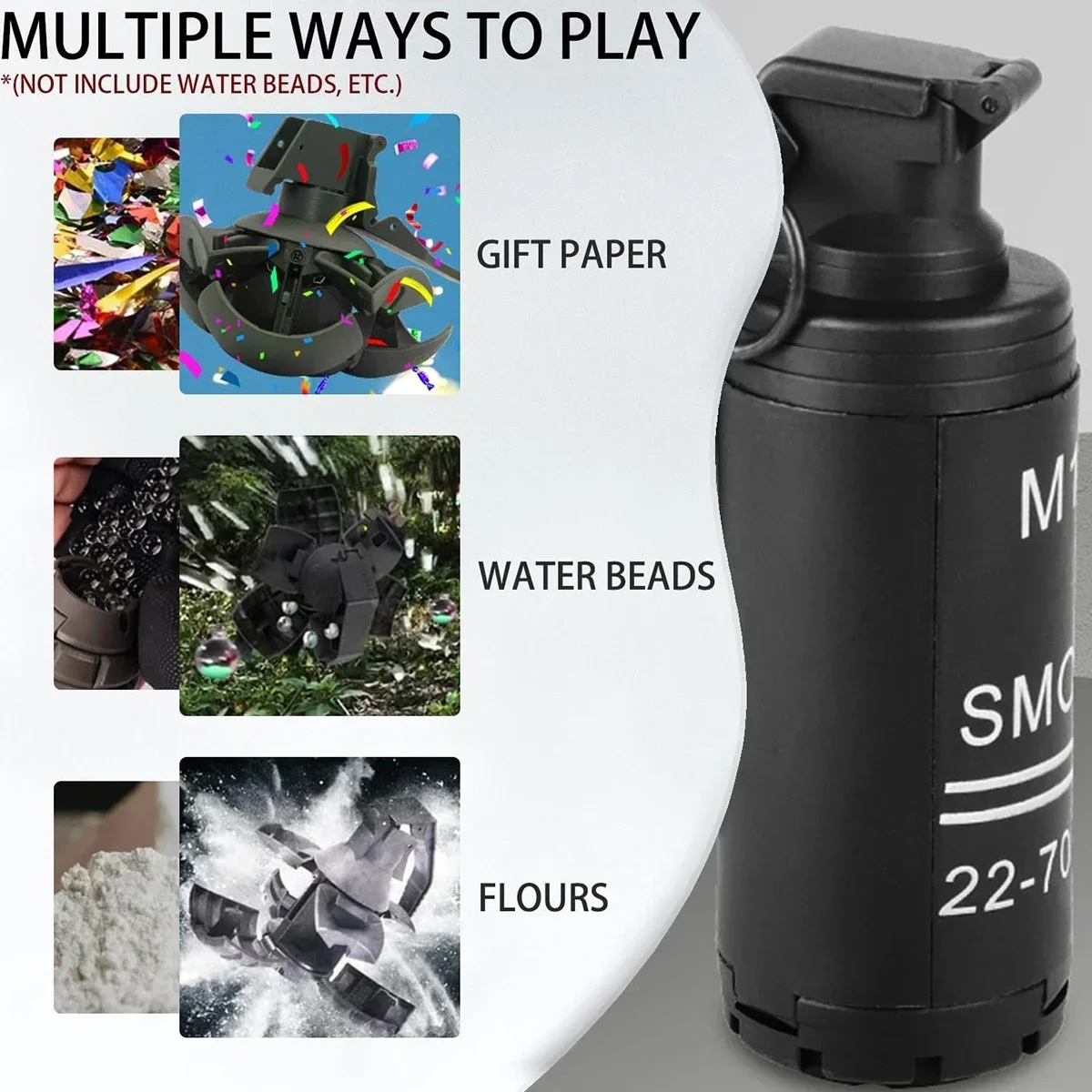 MULTIPLE WAYS TO PLAY
*(NOT INCLUDE WATER BEADS, ETC.)

GIFT PAPER

WATER BEADS

FLOURS

M1

SMO

22-70