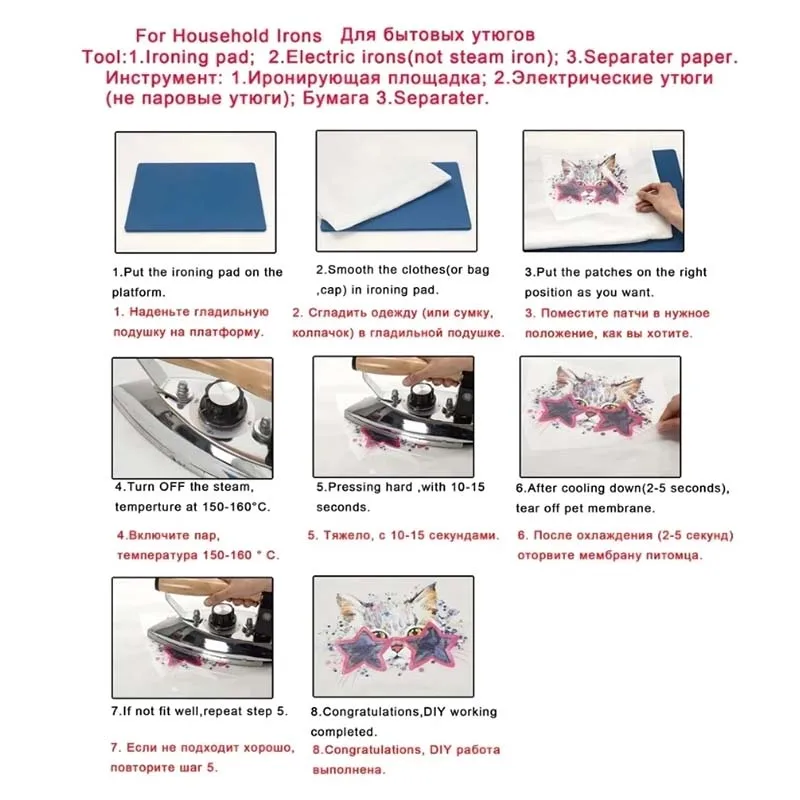 For Household Irons Для бытовых утюгов
Tool:1.Ironing pad; 2.Electric irons(not steam iron); 3.Separater paper.
Инструмент: 1.Иронирующая площадка; 2.Электрические утюги (не паровые утюги); Бумага 3.Separater.

1.Put the ironing pad on the platform.
1. Наденьте гладильную подушку на платформу.

2.Smooth the clothes(or bag ,cap) in ironing pad.
2. Сгладить одежду (или сумку, колпачок) в гладильной подушке.

3.Put the patches on the right position as you want.
3. Поместите патчи в нужное положение, как вы хотите.

4.Turn OFF the steam, temperture at 150-160°C.
4.Включите пар, температура 150-160 ° C.

5.Pressing hard ,with 10-15 seconds.
5. Тяжело, с 10-15 секундами.

6.After cooling down(2-5 seconds), tear off pet membrane.
6. После охлаждения (2-5 секунд) оторвите мембрану питомца.

7.If not fit well,repeat step 5.
7. Если не подходит хорошо, повторите шаг 5.

8.Congratulations,DIY working completed.
8.Congratulations, DIY работа выполнена.