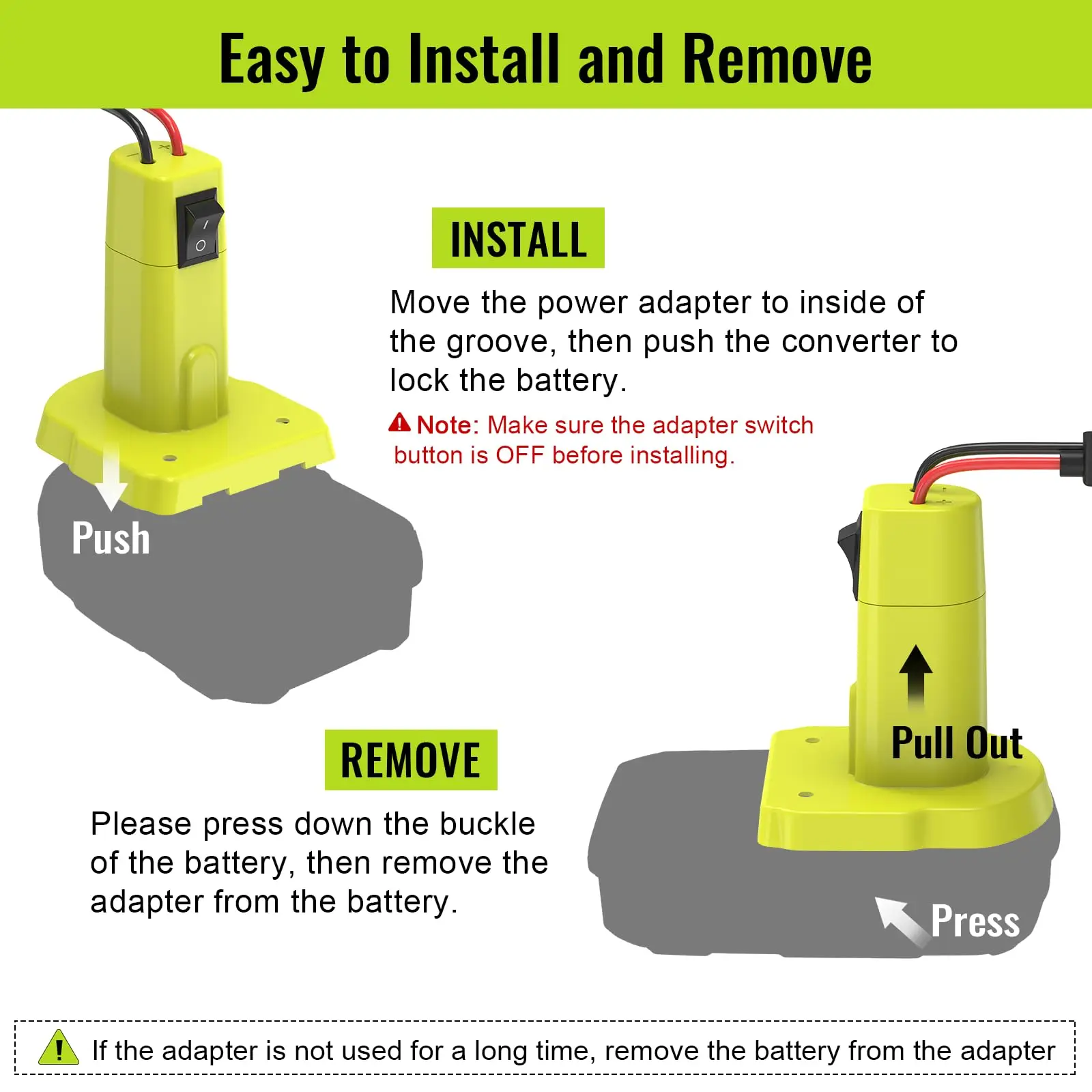 Easy to Install and Remove

INSTALL

Move the power adapter to inside of the groove, then push the converter to lock the battery.

Note: Make sure the adapter switch button is OFF before installing.

Push

REMOVE

Please press down the buckle of the battery, then remove the adapter from the battery.

Pull Out

Press

If the adapter is not used for a long time, remove the battery from the adapter