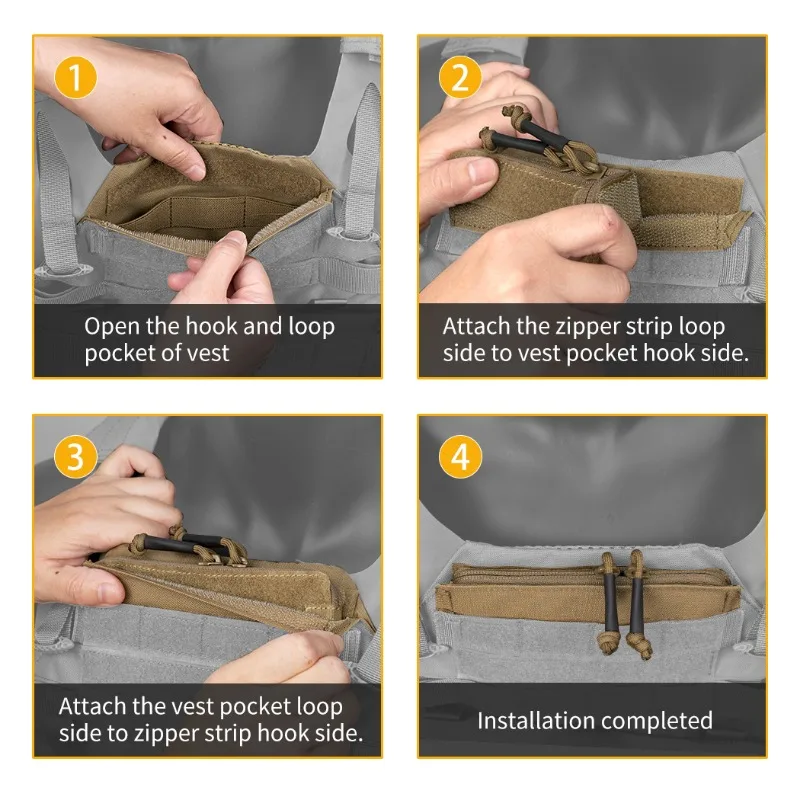 1
Open the hook and loop pocket of vest

2
Attach the zipper strip loop side to vest pocket hook side.

3
Attach the vest pocket loop side to zipper strip hook side.

4
Installation completed