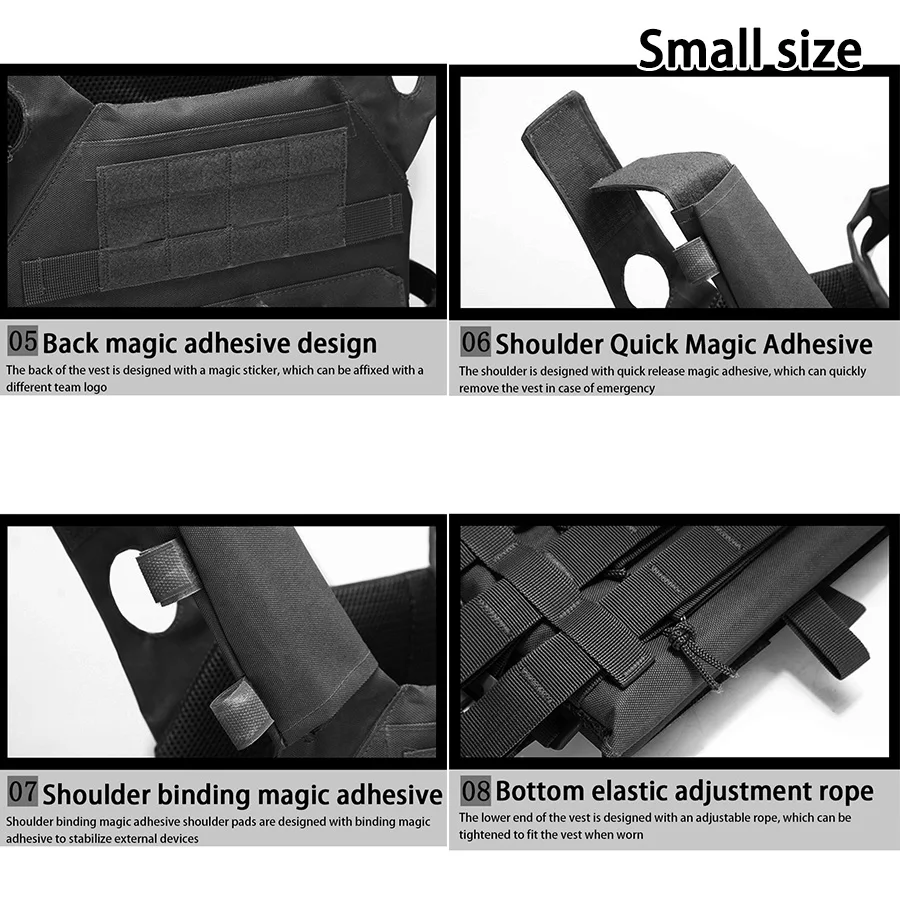 Small size

05 Back magic adhesive design
The back of the vest is designed with a magic sticker, which can be affixed with a different team logo

06 Shoulder Quick Magic Adhesive
The shoulder is designed with quick release magic adhesive, which can quickly remove the vest in case of emergency

07 Shoulder binding magic adhesive
Shoulder binding magic adhesive shoulder pads are designed with binding magic adhesive to stabilize external devices

08 Bottom elastic adjustment rope
The lower end of the vest is designed with an adjustable rope, which can be tightened to fit the vest when worn