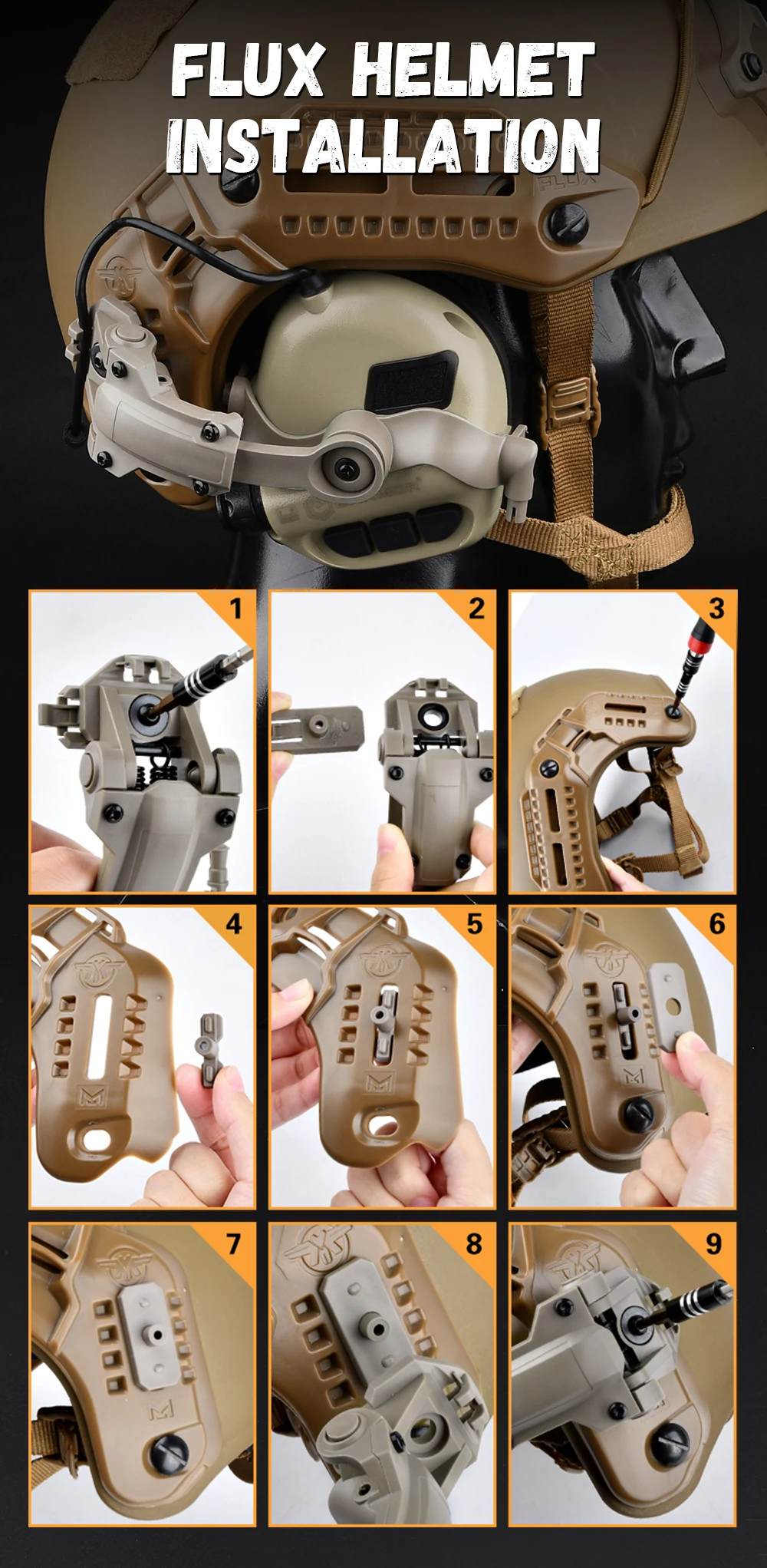 FLUX HELMET INSTALLATION

FLUX

1

2

3

4

5

6

7

8

9