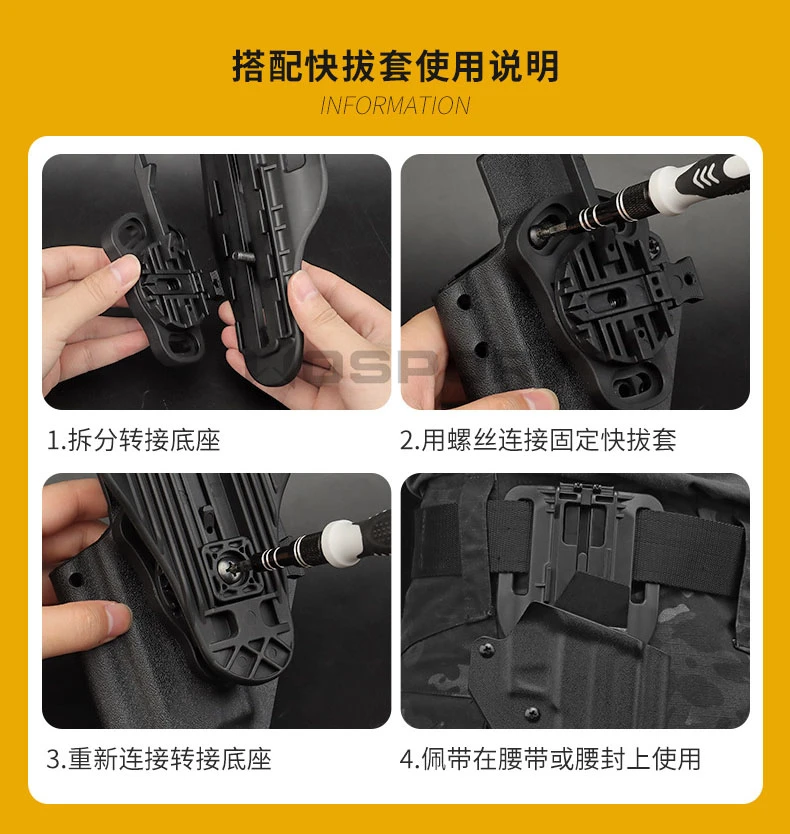 搭配快拔套使用说明

INFORMATION

1.拆分转接底座

2.用螺丝连接固定快拔套

3.重新连接转接底座

4.佩带在腰带或腰封上使用