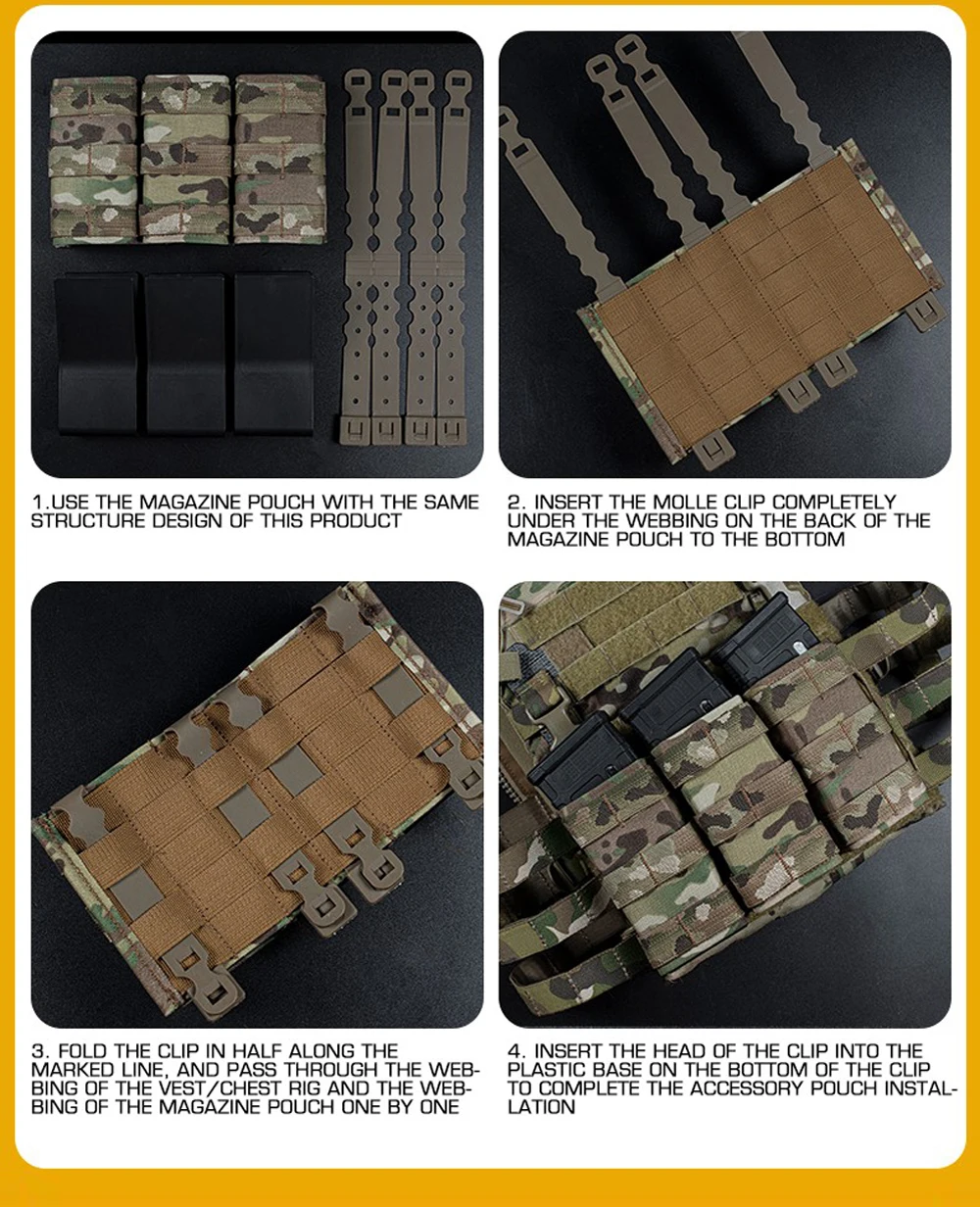 1.USE THE MAGAZINE POUCH WITH THE SAME STRUCTURE DESIGN OF THIS PRODUCT

2. INSERT THE MOLLE CLIP COMPLETELY UNDER THE WEBBING ON THE BACK OF THE MAGAZINE POUCH TO THE BOTTOM

3. FOLD THE CLIP IN HALF ALONG THE MARKED LINE, AND PASS THROUGH THE WEBBING OF THE VEST/CHEST RIG AND THE WEBBING OF THE MAGAZINE POUCH ONE BY ONE

4. INSERT THE HEAD OF THE CLIP INTO THE PLASTIC BASE ON THE BOTTOM OF THE CLIP TO COMPLETE THE ACCESSORY POUCH INSTALLATION