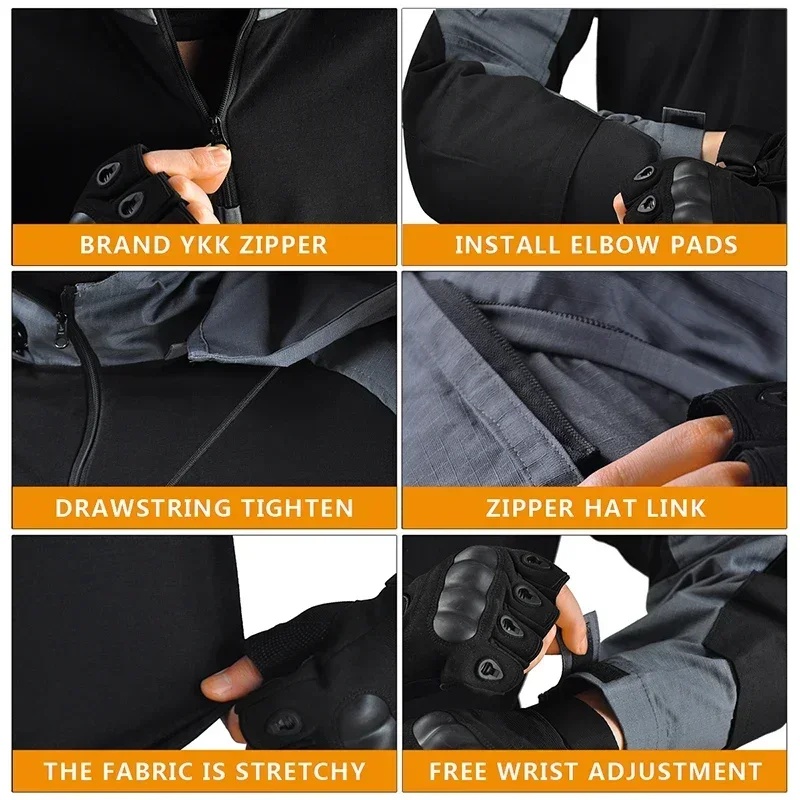 BRAND YKK ZIPPER

INSTALL ELBOW PADS

DRAWSTRING TIGHTEN

ZIPPER HAT LINK

THE FABRIC IS STRETCHY

FREE WRIST ADJUSTMENT